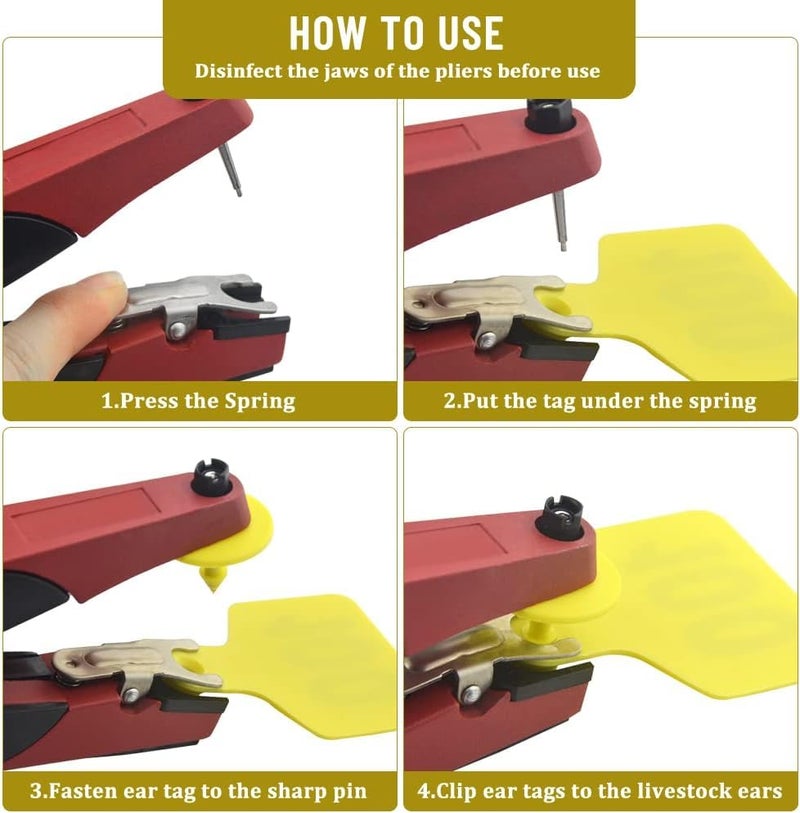 HOW TO USE
Disinfect the jaws of the pliers before use

1.Press the Spring

2.Put the tag under the spring

3.Fasten ear tag to the sharp pin

4.Clip ear tags to the livestock ears