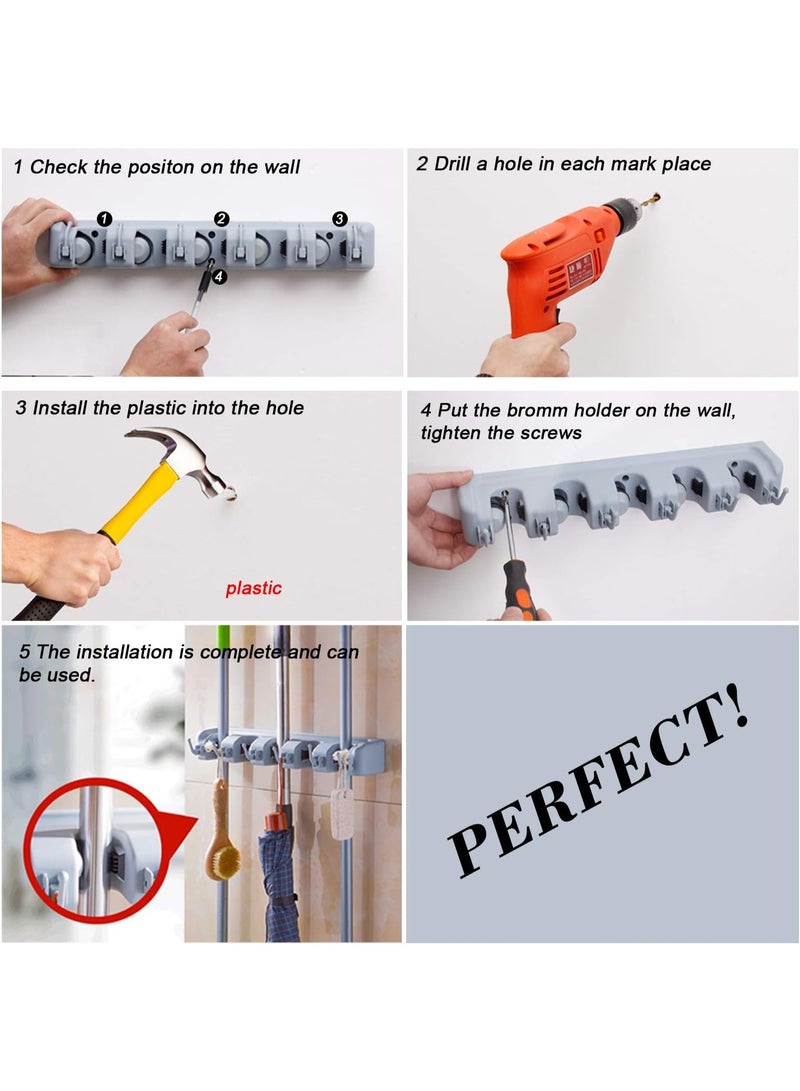 1 Check the positon on the wall

1 2 3 4

2 Drill a hole in each mark place

3 Install the plastic into the hole

plastic

4 Put the bromm holder on the wall, tighten the screws

5 The installation is complete and can be used.

PERFECT!