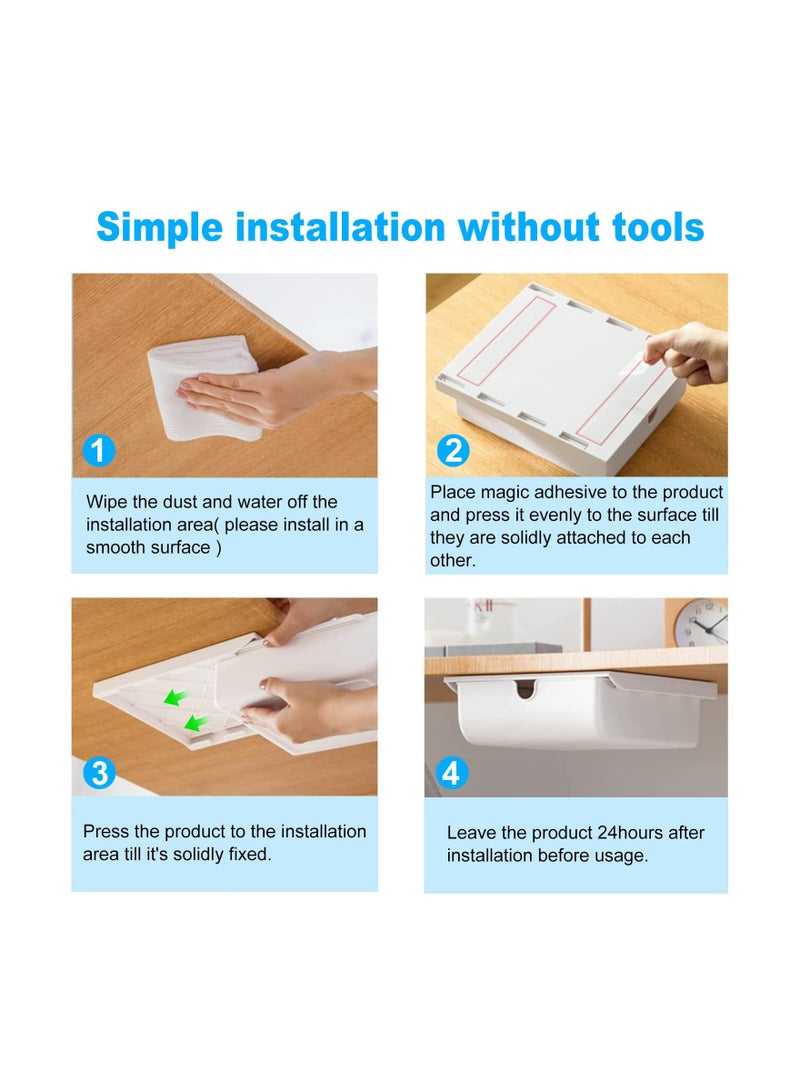 Simple installation without tools

1

Wipe the dust and water off the installation area( please install in a smooth surface )

2

Place magic adhesive to the product and press it evenly to the surface till they are solidly attached to each other.

3

Press the product to the installation area till it's solidly fixed.

4

Leave the product 24hours after installation before usage.