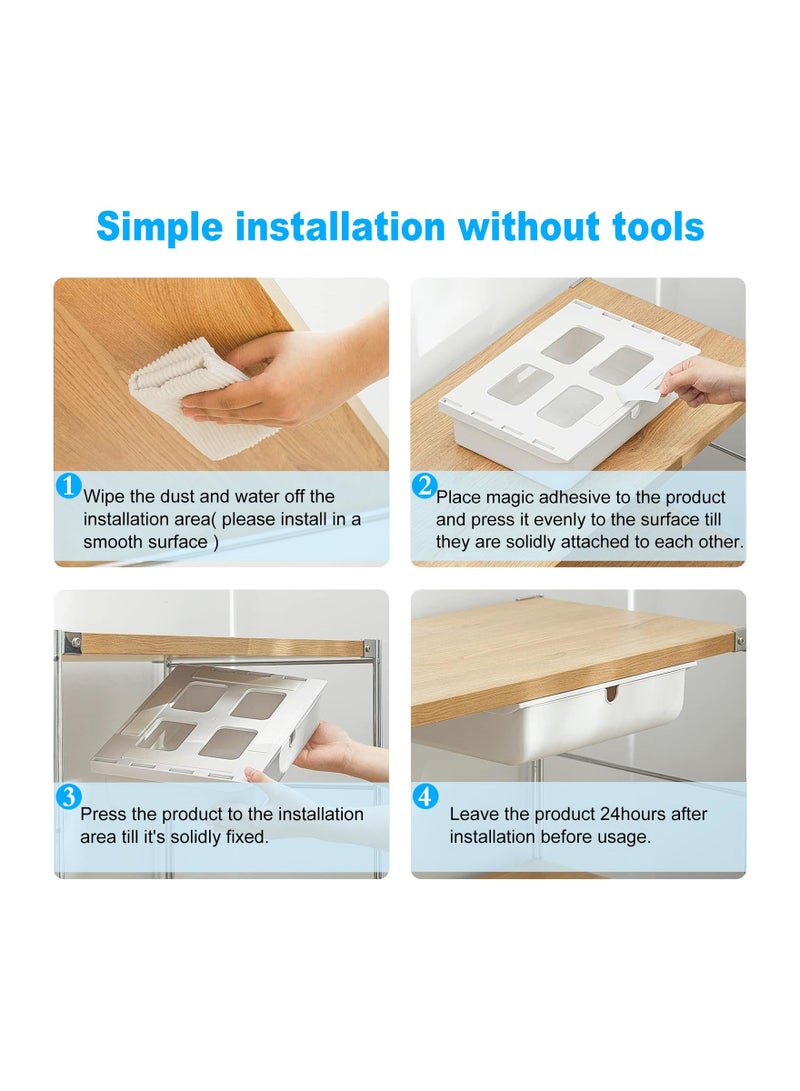 Simple installation without tools

1 Wipe the dust and water off the installation area( please install in a smooth surface )

2 Place magic adhesive to the product and press it evenly to the surface till they are solidly attached to each other.

3 Press the product to the installation area till it's solidly fixed.

4 Leave the product 24hours after installation before usage.