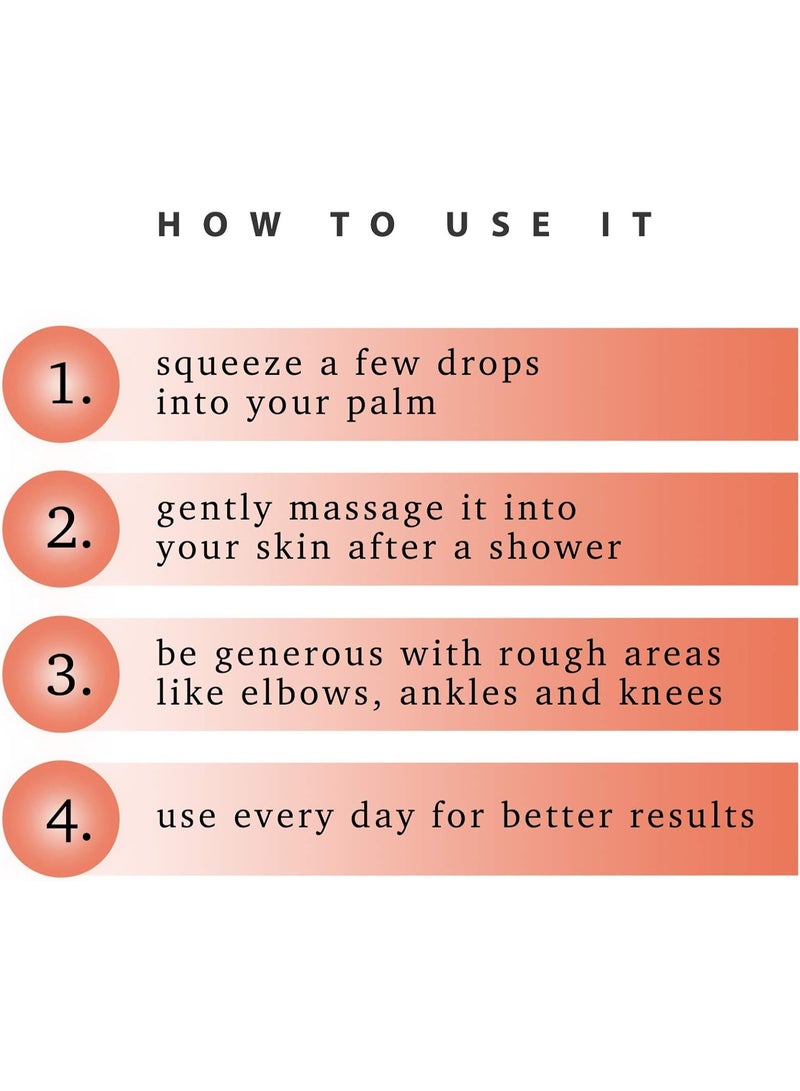 HOW TO USE IT

1. squeeze a few drops into your palm

2. gently massage it into your skin after a shower

3. be generous with rough areas like elbows, ankles and knees

4. use every day for better results