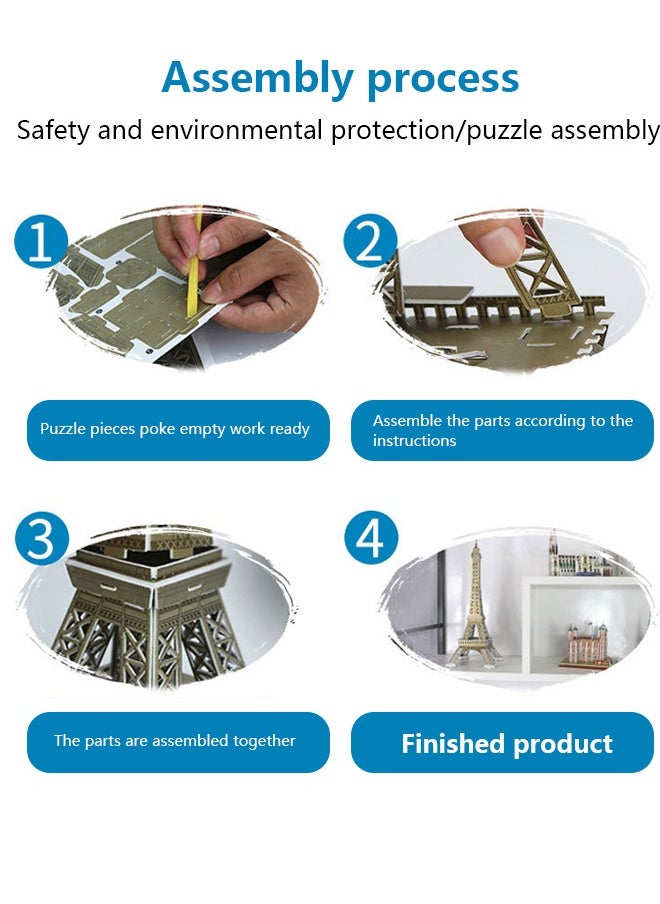 Assembly process

Safety and environmental protection/puzzle assembly

1

Puzzle pieces poke empty work ready

2

Assemble the parts according to the instructions

3

The parts are assembled together

4

Finished product