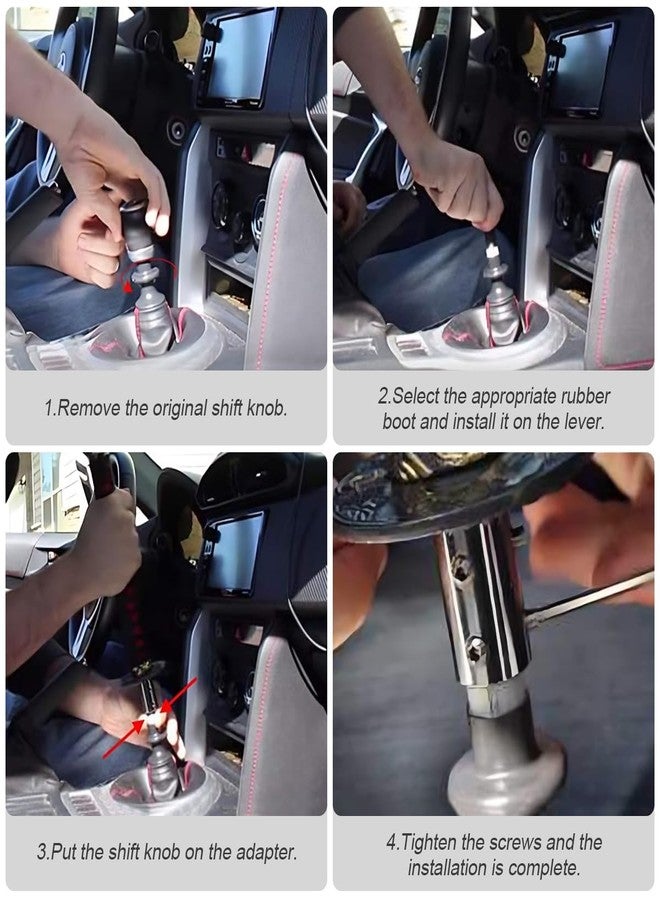 1.Remove the original shift knob.

2.Select the appropriate rubber boot and install it on the lever.

3.Put the shift knob on the adapter.

4.Tighten the screws and the installation is complete.