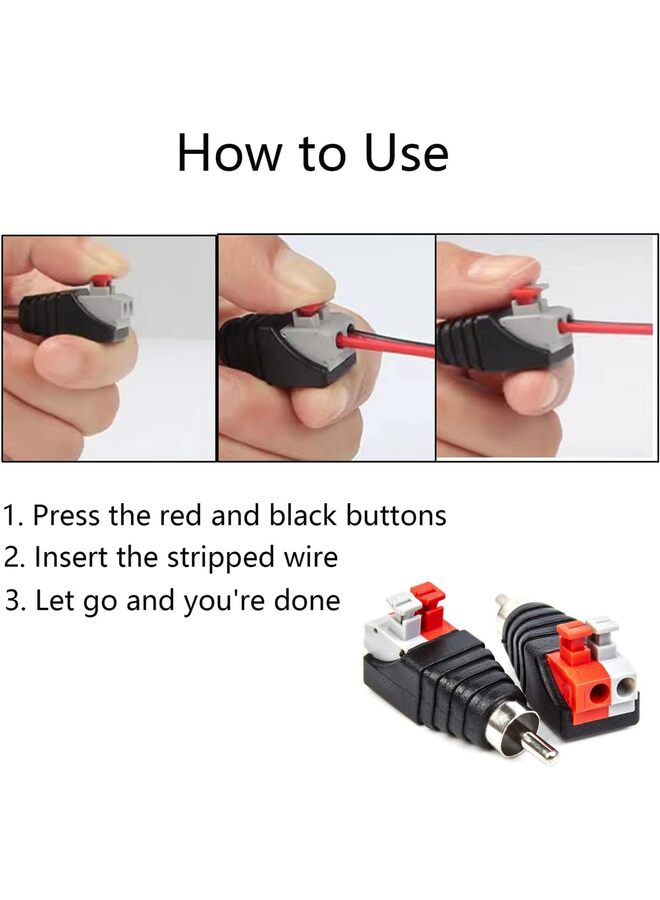 How to Use

1. Press the red and black buttons
2. Insert the stripped wire
3. Let go and you're done