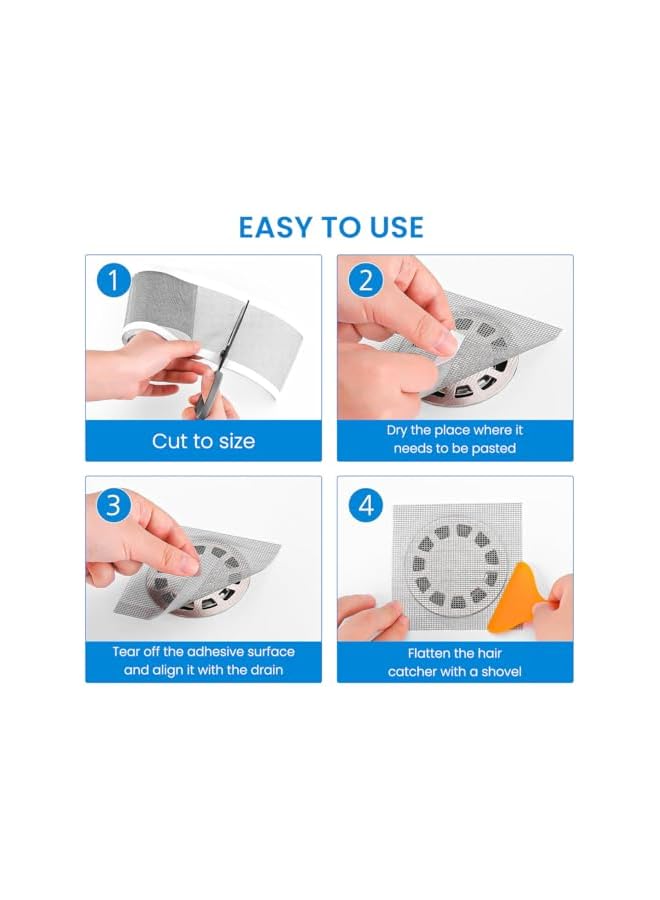 EASY TO USE

1

Cut to size

2

Dry the place where it needs to be pasted

3

Tear off the adhesive surface and align it with the drain

4

Flatten the hair catcher with a shovel