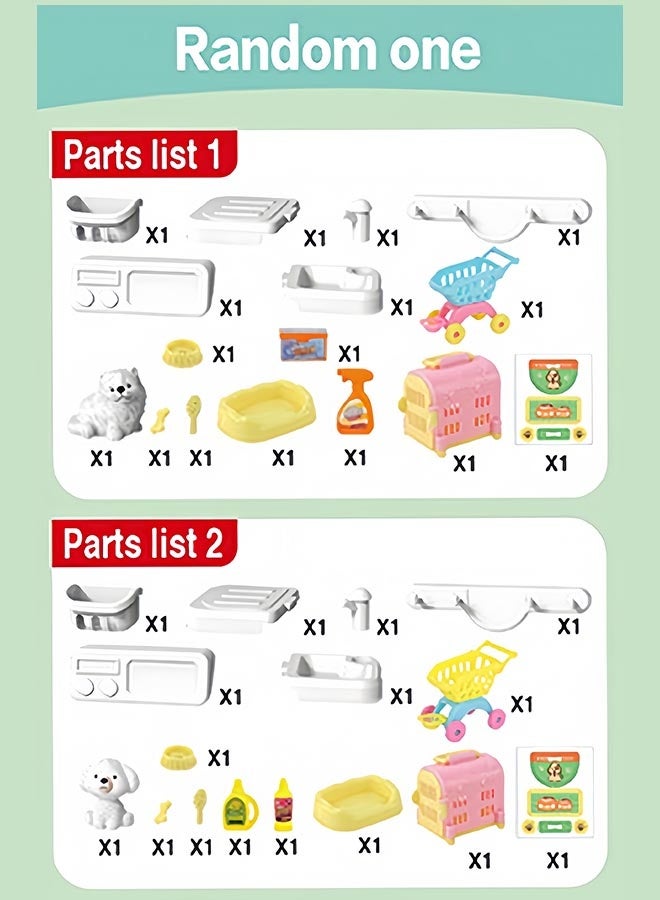 Random one

Parts list 1

X1 X1 X1 X1

X1 X1 X1

X1 X1

X1 X1 X1 X1 X1 X1 X1

Parts list 2

X1 X1 X1 X1

X1 X1 X1

X1

X1 X1 X1 X1 X1 X1 X1 X1