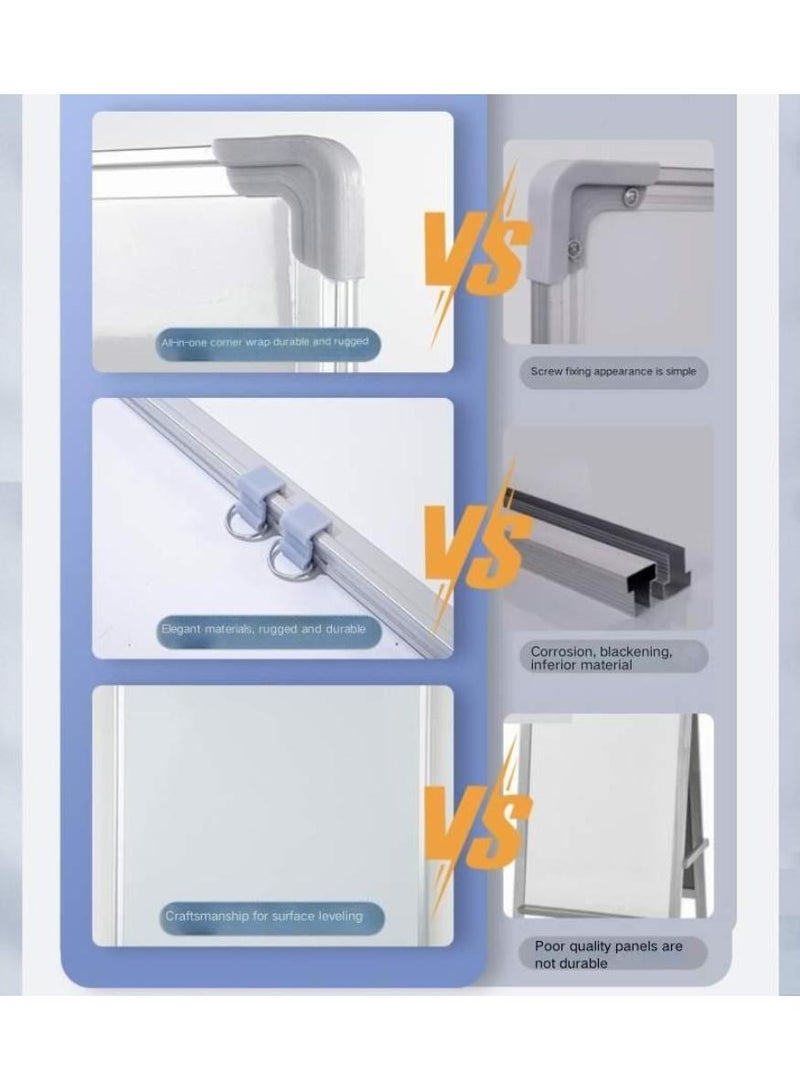 All-in-one corner wrap durable and rugged

VS

Screw fixing appearance is simple

Elegant materials, rugged and durable

VS

Corrosion, blackening, inferior material

Craftsmanship for surface leveling

VS

Poor quality panels are not durable