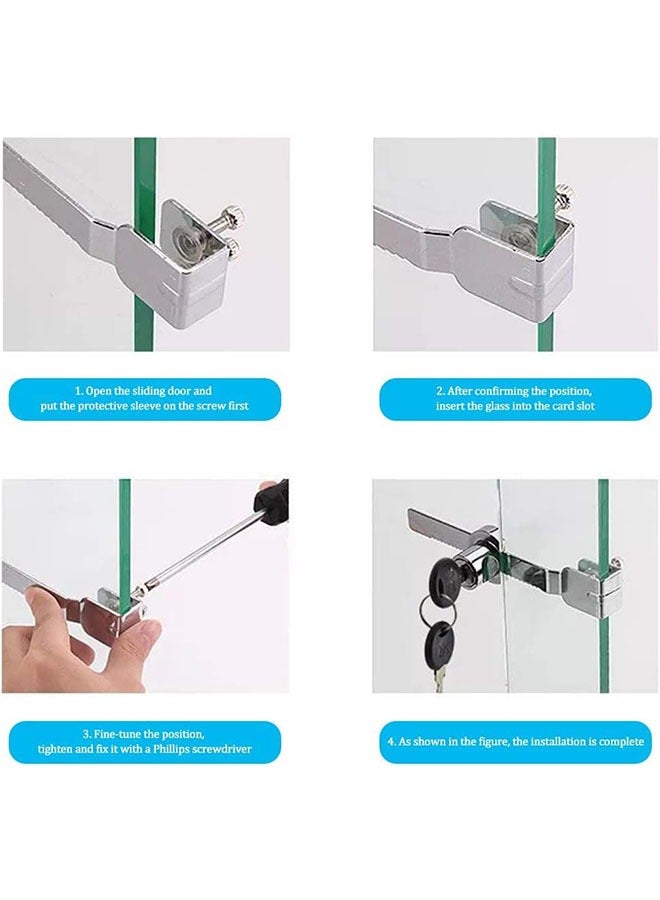 1. Open the sliding door and put the protective sleeve on the screw first

2. After confirming the position, insert the glass into the card slot

3. Fine-tune the position, tighten and fix it with a Phillips screwdriver

4. As shown in the figure, the installation is complete