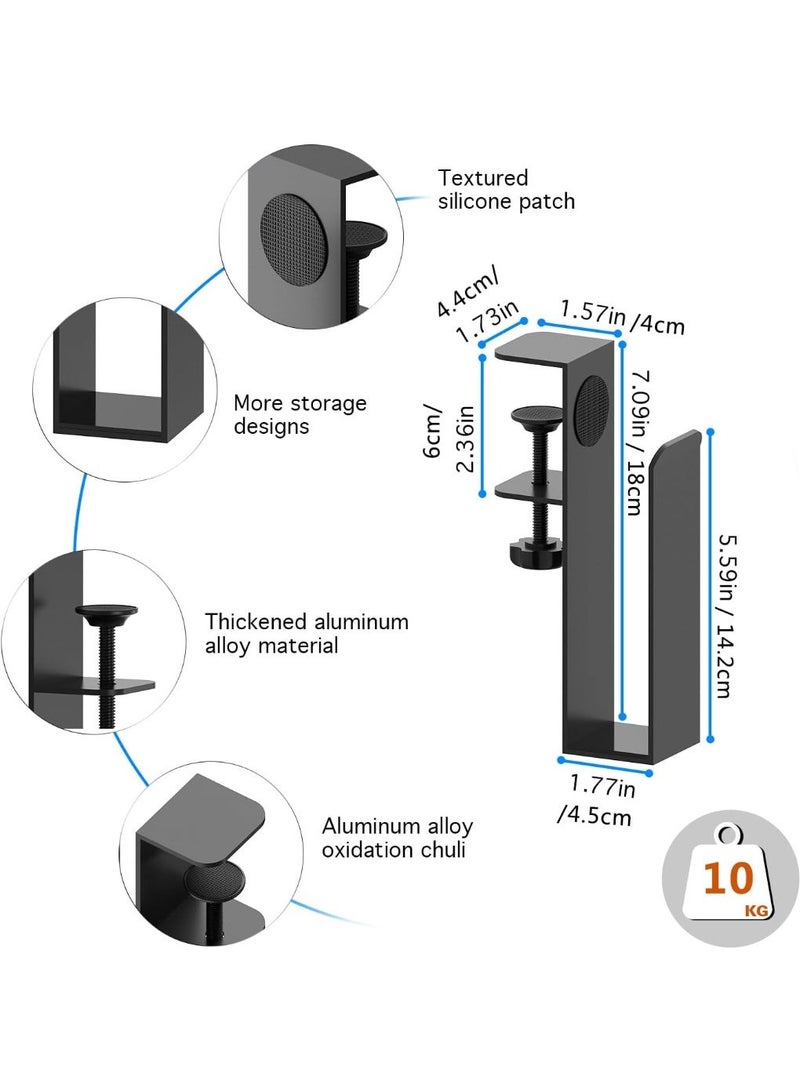 Textured silicone patch

More storage designs

Thickened aluminum alloy material

Aluminum alloy oxidation chuli

4.4cm/ 1.73in

1.57in /4cm

6cm/ 2.36in

7.09in / 18cm

5.59in / 14.2cm

1.77in /4.5cm

10 KG