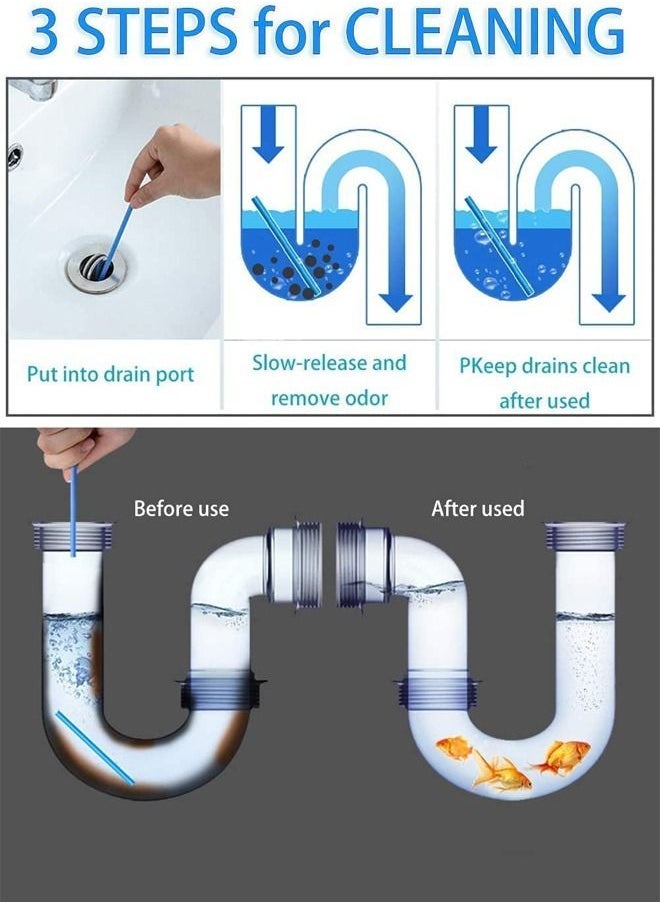 3 STEPS for CLEANING

Put into drain port

Slow-release and remove odor

PKeep drains clean after used

Before use

After used