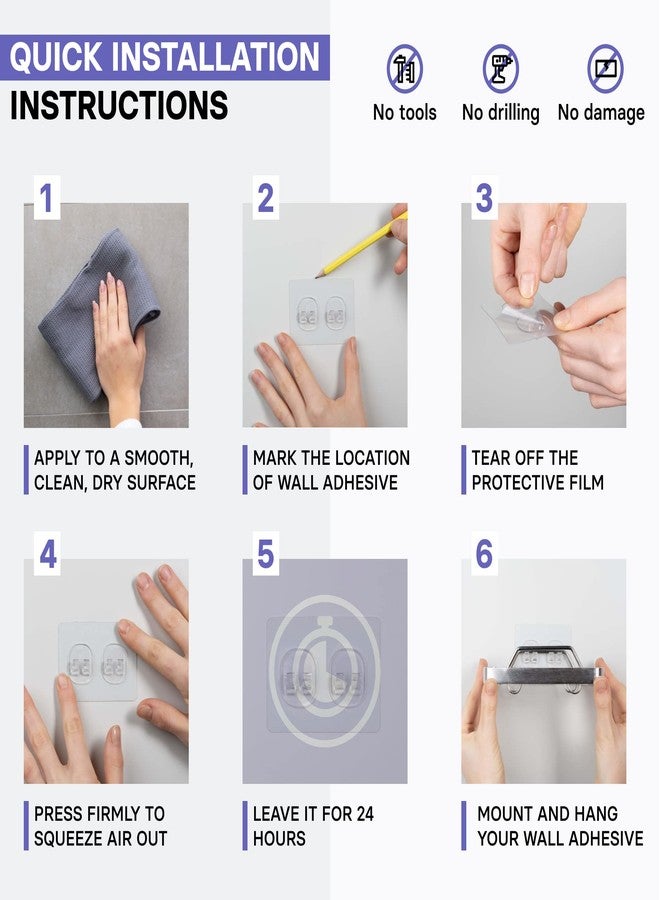 QUICK INSTALLATION INSTRUCTIONS

No tools
No drilling
No damage

1
APPLY TO A SMOOTH, CLEAN, DRY SURFACE

2
MARK THE LOCATION OF WALL ADHESIVE

3
TEAR OFF THE PROTECTIVE FILM

4
PRESS FIRMLY TO SQUEEZE AIR OUT

5
LEAVE IT FOR 24 HOURS

6
MOUNT AND HANG YOUR WALL ADHESIVE