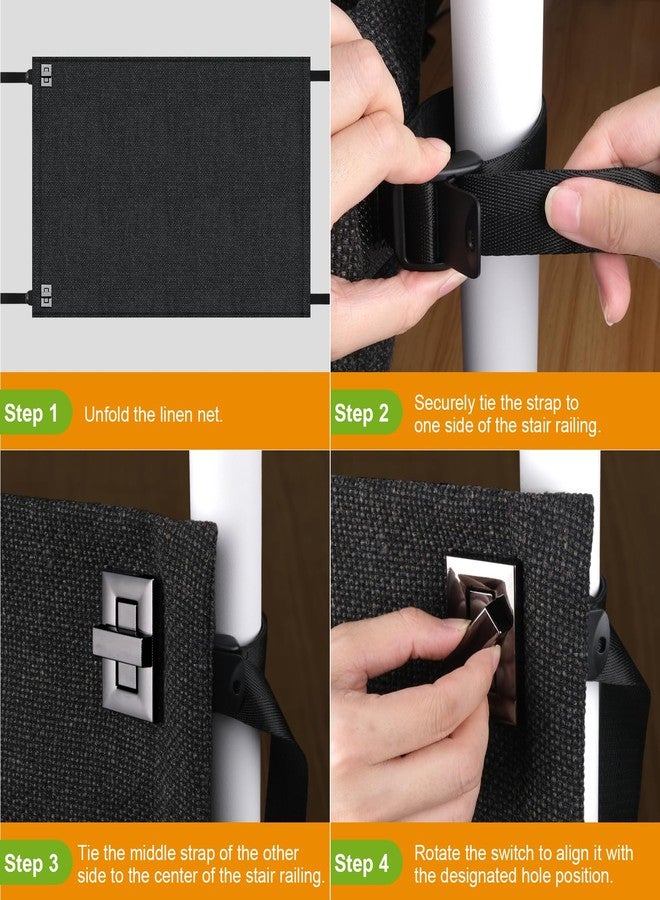 Step 1 Unfold the linen net.

Step 2 Securely tie the strap to one side of the stair railing.

Step 3 Tie the middle strap of the other side to the center of the stair railing.

Step 4 Rotate the switch to align it with the designated hole position.