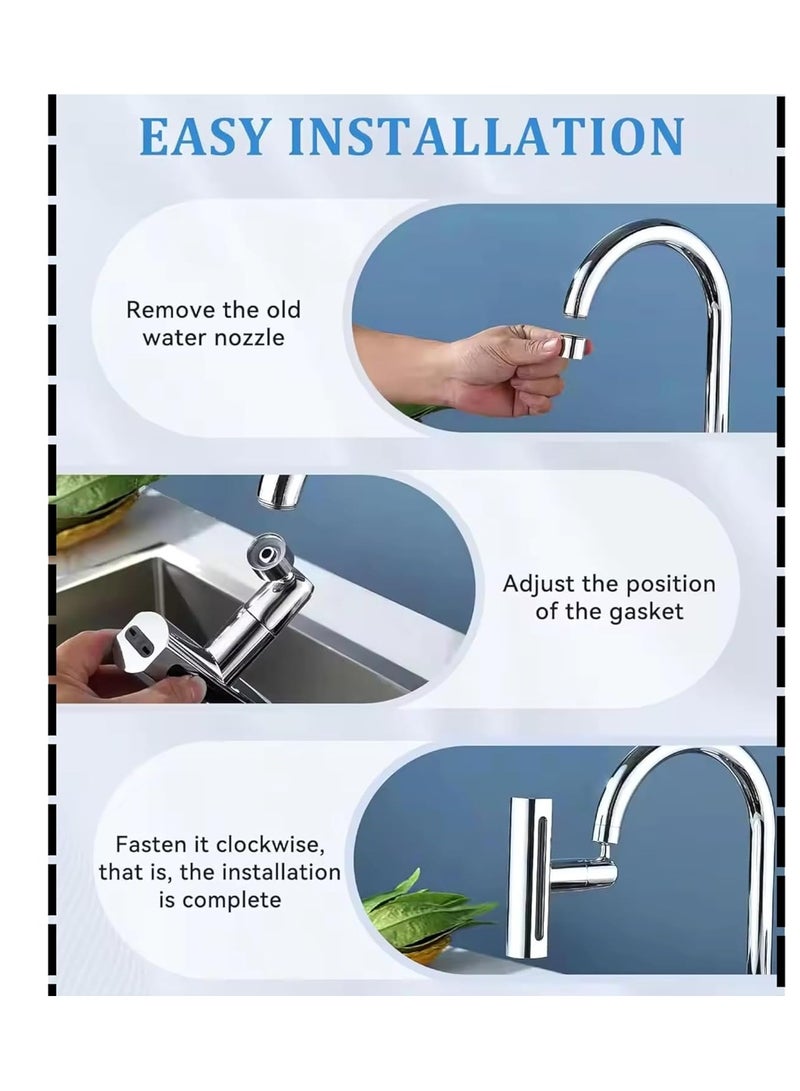 EASY INSTALLATION

Remove the old water nozzle

Adjust the position of the gasket

Fasten it clockwise, that is, the installation is complete