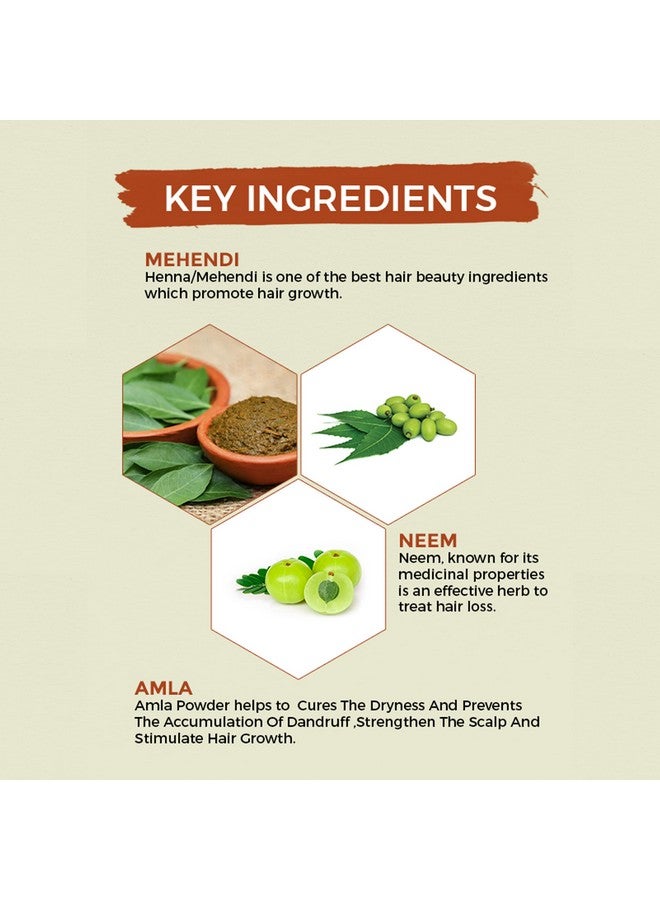 KEY INGREDIENTS

MEHENDI
Henna/Mehendi is one of the best hair beauty ingredients which promote hair growth.

NEEM
Neem, known for its medicinal properties is an effective herb to treat hair loss.

AMLA
Amla Powder helps to Cures The Dryness And Prevents The Accumulation Of Dandruff ,Strengthen The Scalp And Stimulate Hair Growth.