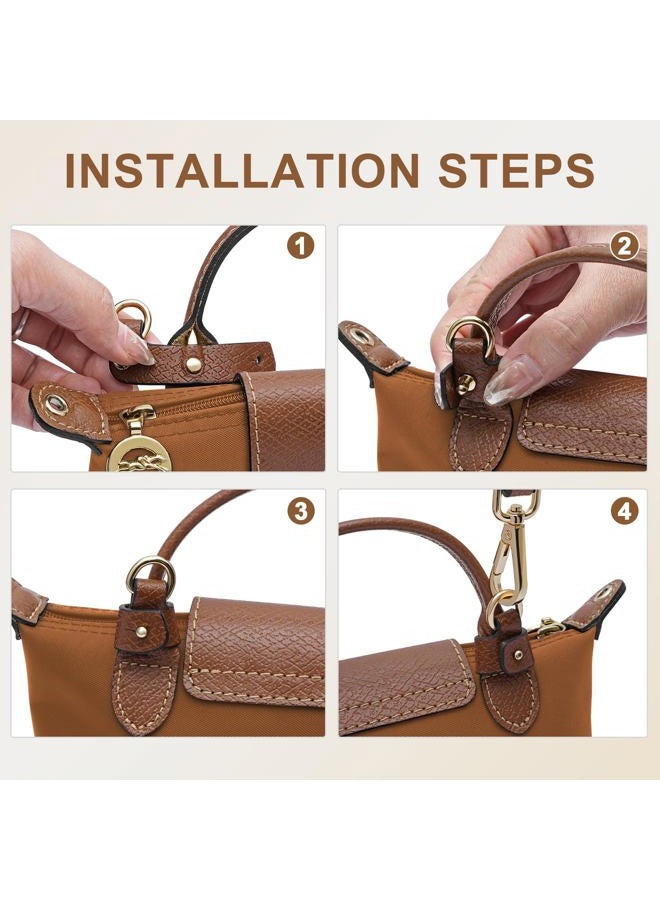 INSTALLATION STEPS

1

2

3

4