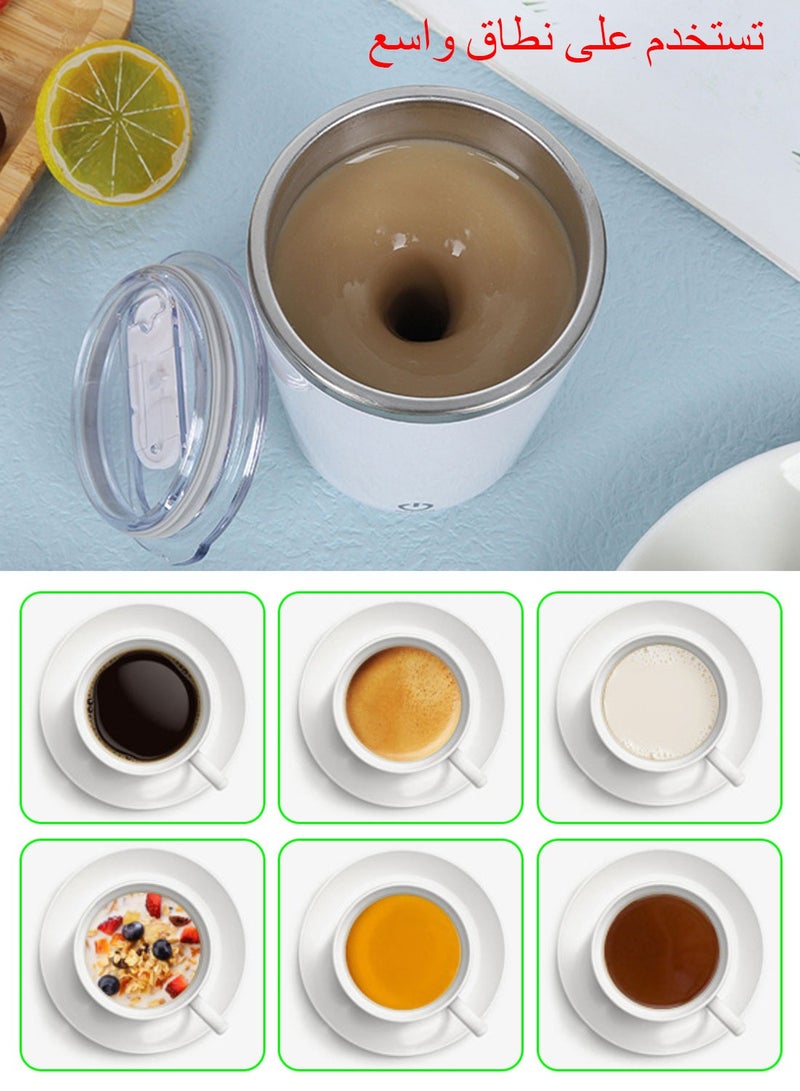 تستخدم على نطاق واسع