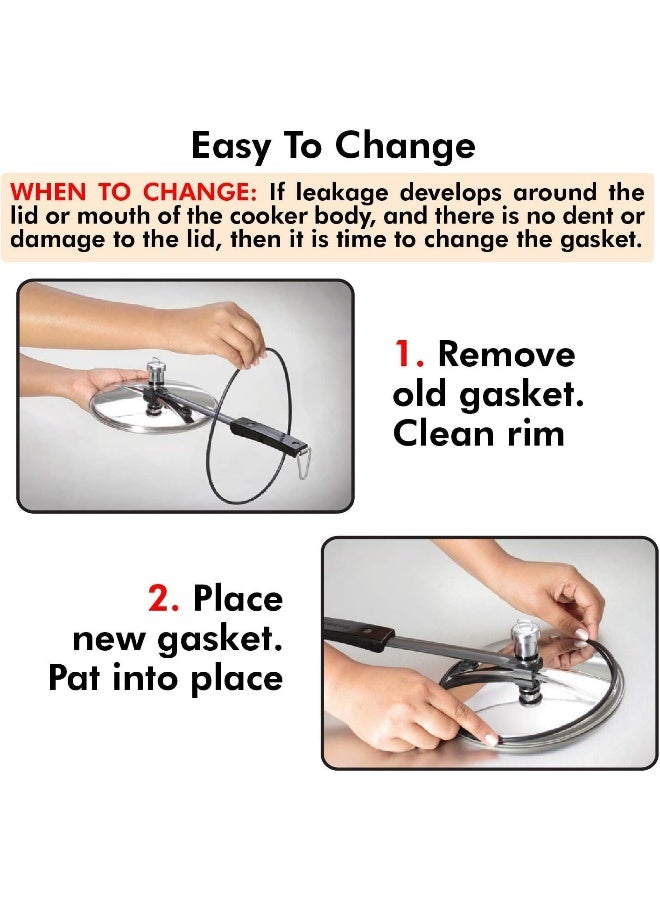 Easy To Change

WHEN TO CHANGE: If leakage develops around the lid or mouth of the cooker body, and there is no dent or damage to the lid, then it is time to change the gasket.

1. Remove old gasket. Clean rim

2. Place new gasket. Pat into place