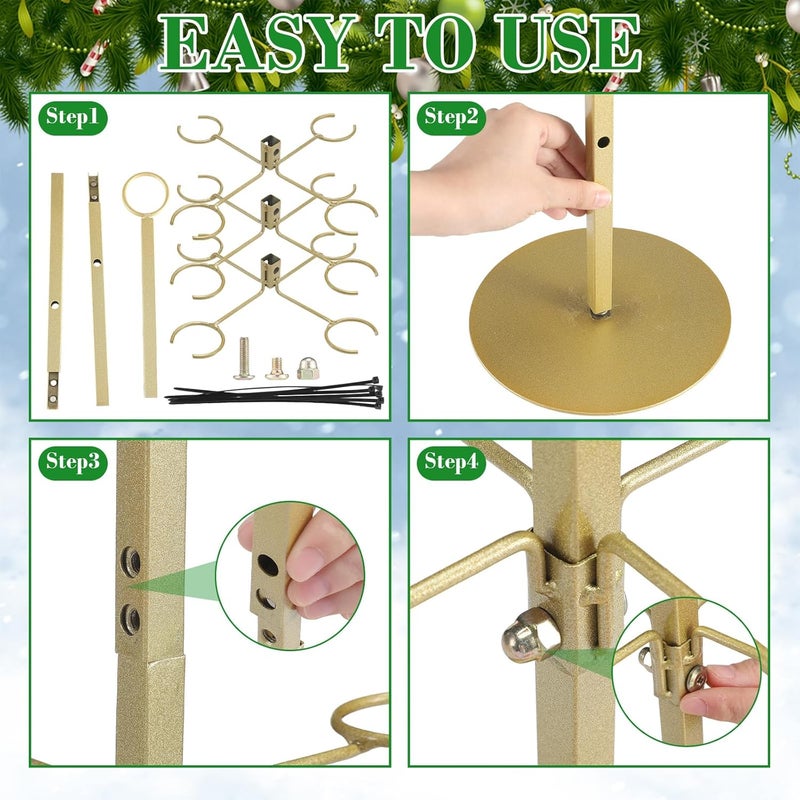 EASY TO USE

Step1

Step2

Step3

Step4