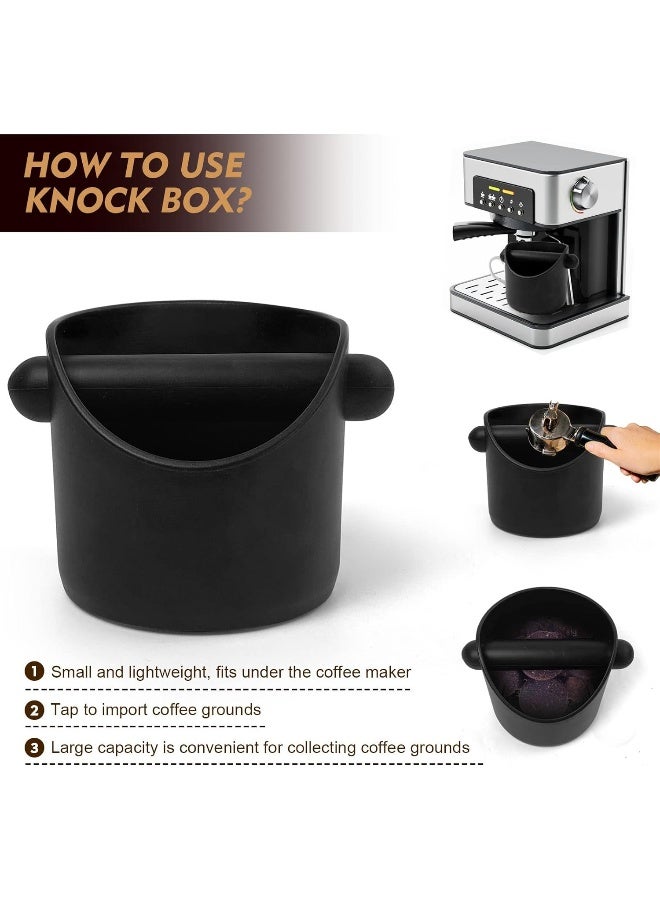 HOW TO USE KNOCK BOX?

1 Small and lightweight, fits under the coffee maker

2 Tap to import coffee grounds

3 Large capacity is convenient for collecting coffee grounds