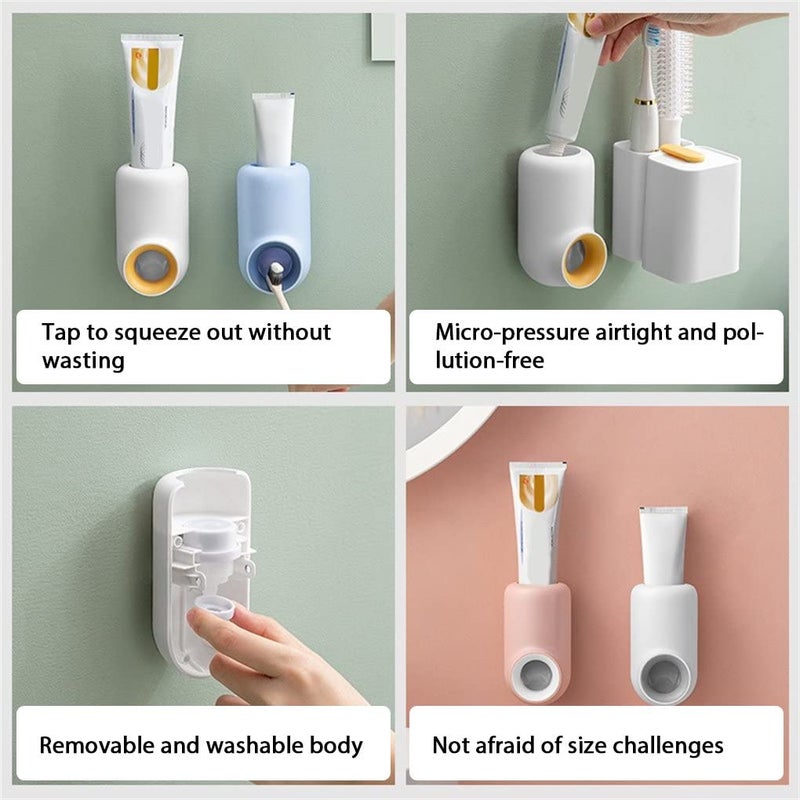 Tap to squeeze out without wasting

Micro-pressure airtight and pollution-free

Removable and washable body

Not afraid of size challenges