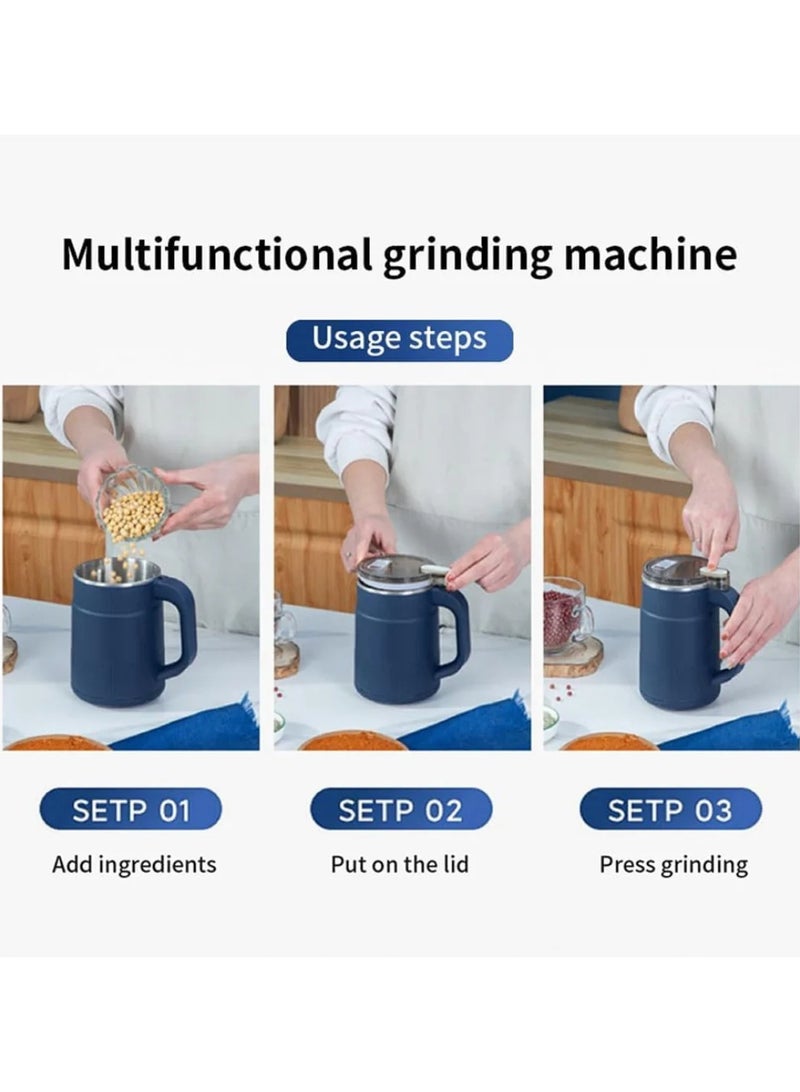 Multifunctional grinding machine

Usage steps

SETP 01

Add ingredients

SETP 02

Put on the lid

SETP 03

Press grinding