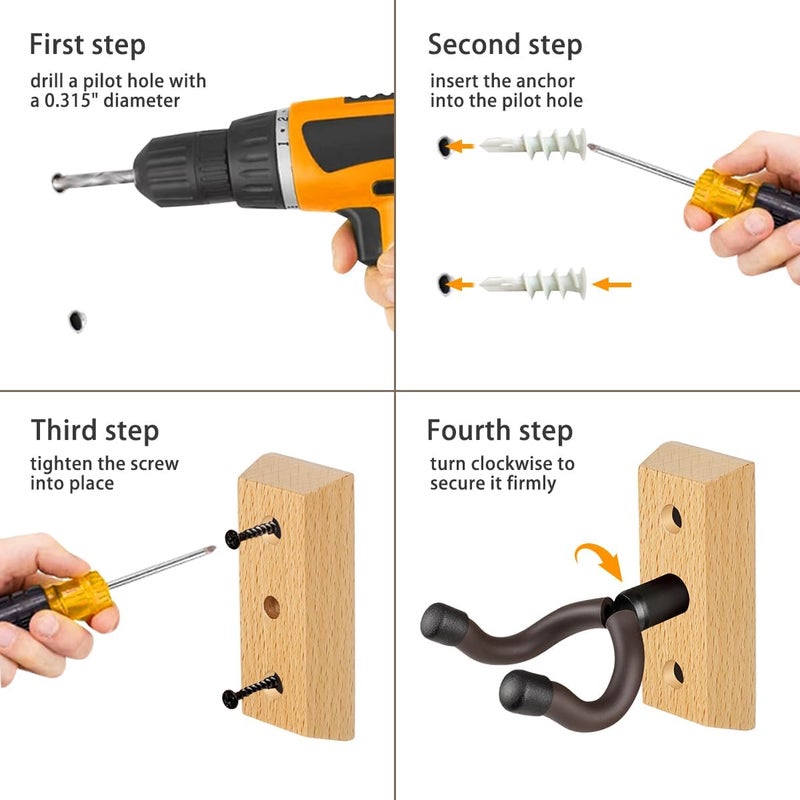 First step

drill a pilot hole with a 0.315" diameter

Second step

insert the anchor into the pilot hole

Third step

tighten the screw into place

Fourth step

turn clockwise to secure it firmly