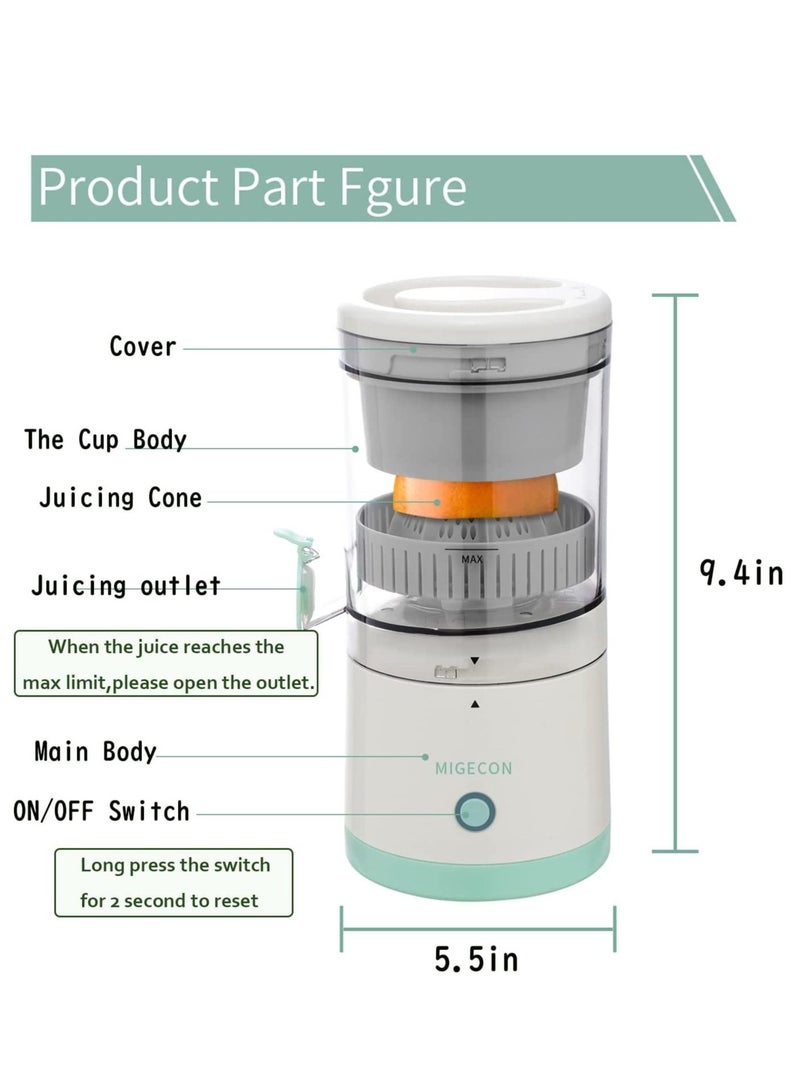 Product Part Fgure

Cover

The Cup Body

Juicing Cone

MAX

Juicing outlet

When the juice reaches the max limit,please open the outlet.

Main Body

MIGECON

ON/OFF Switch

Long press the switch for 2 second to reset

9.4in

5.5in