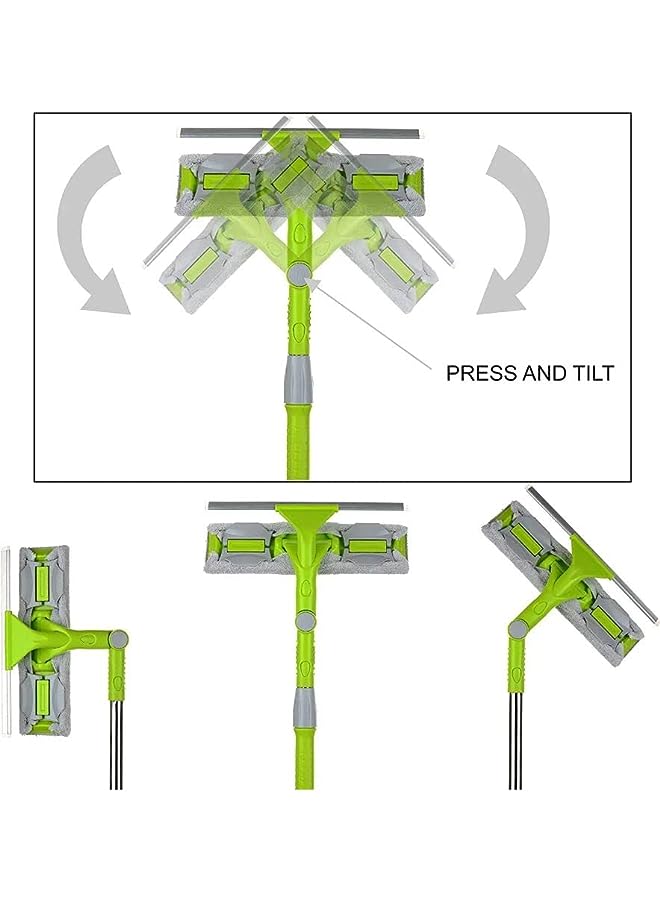 PRESS AND TILT