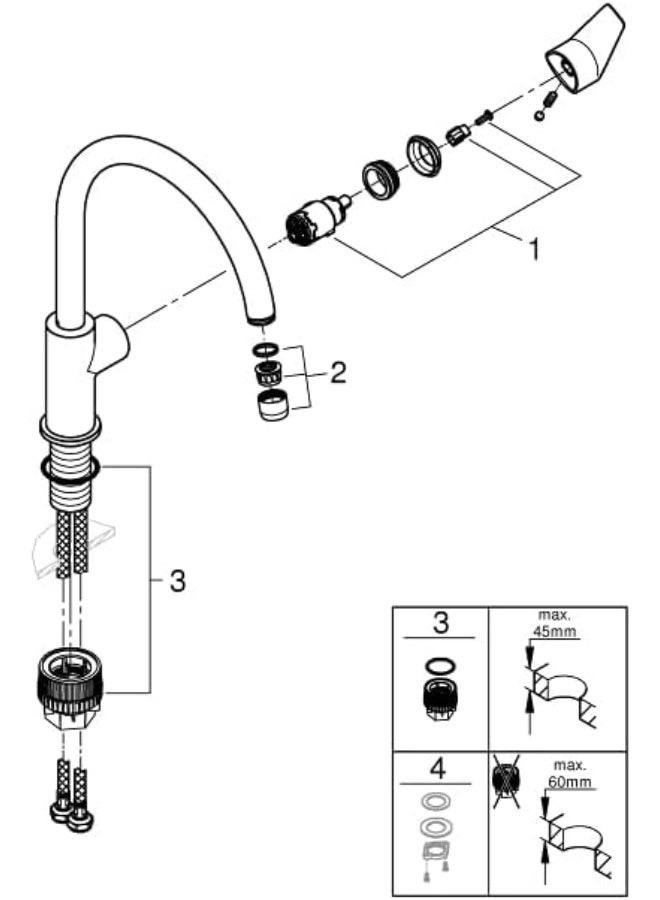 1

2

3

| 3 | max. 45mm |
|---|---|
| 4 | max. 60mm |