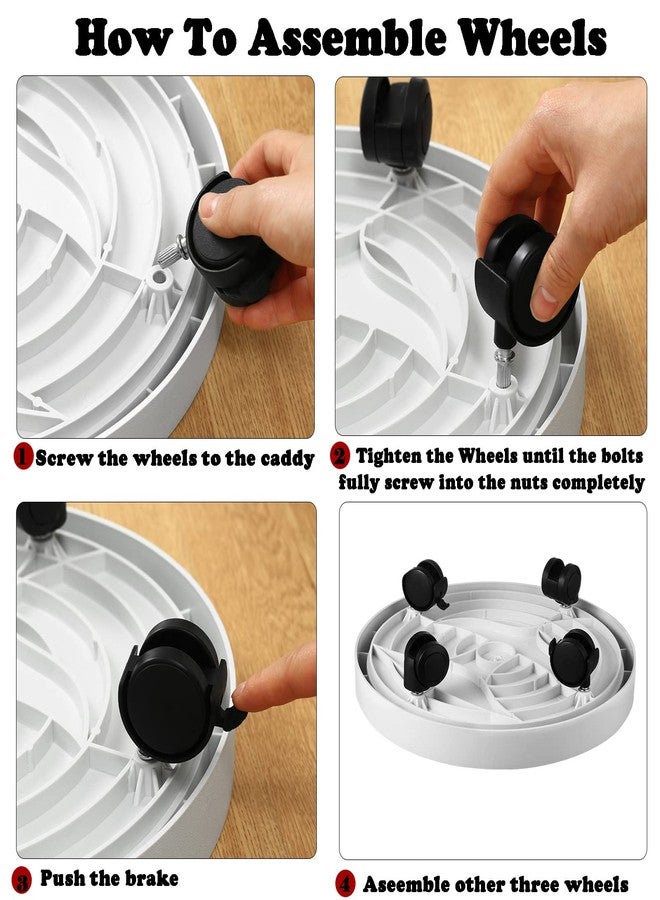 How To Assemble Wheels

1 Screw the wheels to the caddy

2 Tighten the Wheels until the bolts fully screw into the nuts completely

3 Push the brake

4 Aseemble other three wheels