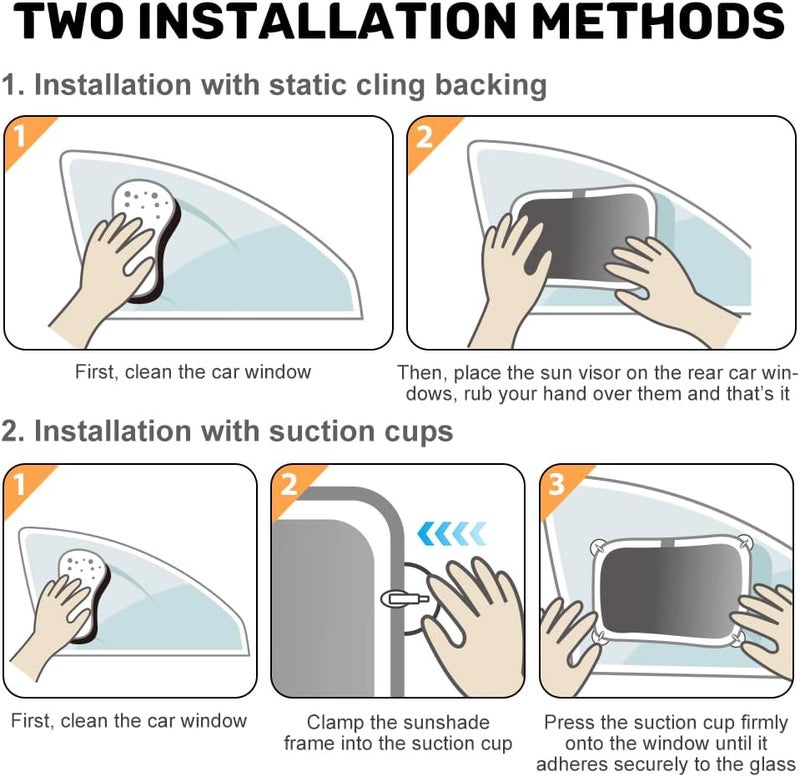 TWO INSTALLATION METHODS

1. Installation with static cling backing

1

First, clean the car window

2

Then, place the sun visor on the rear car windows, rub your hand over them and that's it

2. Installation with suction cups

1

First, clean the car window

2

Clamp the sunshade frame into the suction cup

3

Press the suction cup firmly onto the window until it adheres securely to the glass