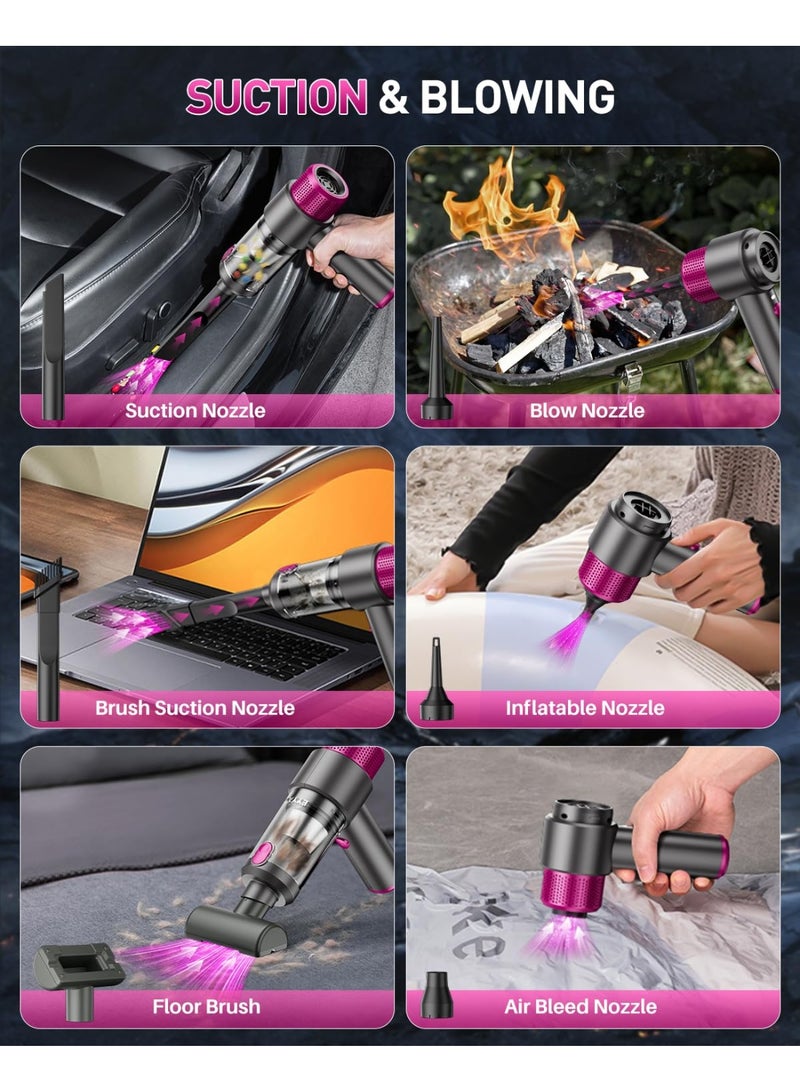 SUCTION & BLOWING

Suction Nozzle

Blow Nozzle

Brush Suction Nozzle

Inflatable Nozzle

Floor Brush

Air Bleed Nozzle