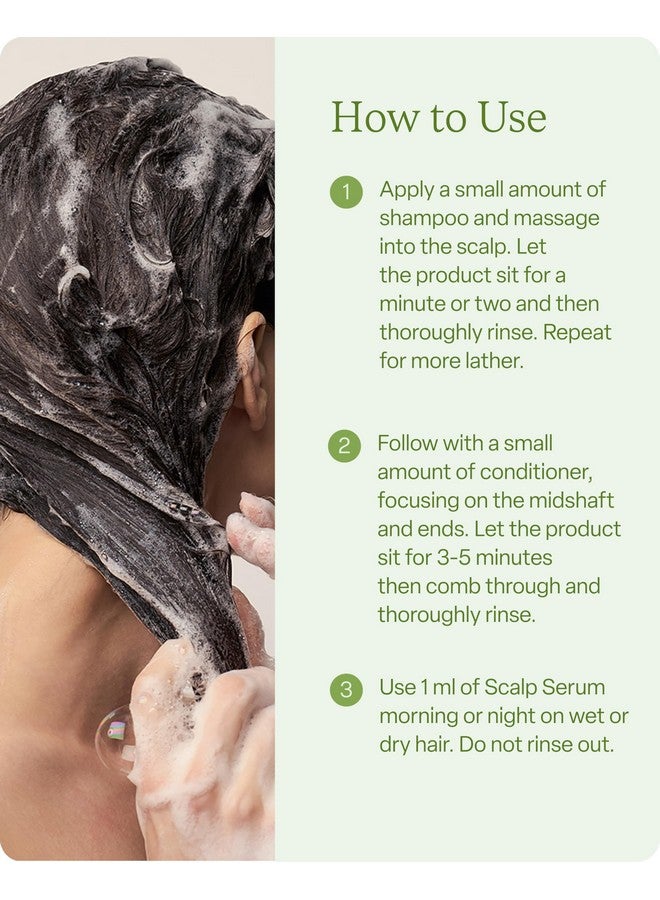 How to Use

1 Apply a small amount of shampoo and massage into the scalp. Let the product sit for a minute or two and then thoroughly rinse. Repeat for more lather.

2 Follow with a small amount of conditioner, focusing on the midshaft and ends. Let the product sit for 3-5 minutes then comb through and thoroughly rinse.

3 Use 1 ml of Scalp Serum morning or night on wet or dry hair. Do not rinse out.