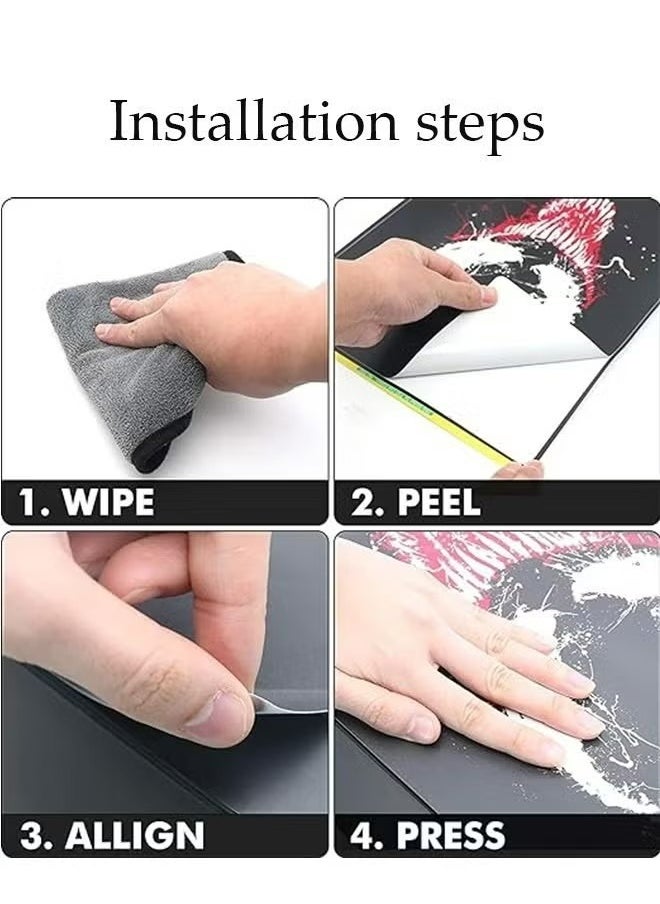 Installation steps

1. WIPE

2. PEEL

3. ALLIGN

4. PRESS