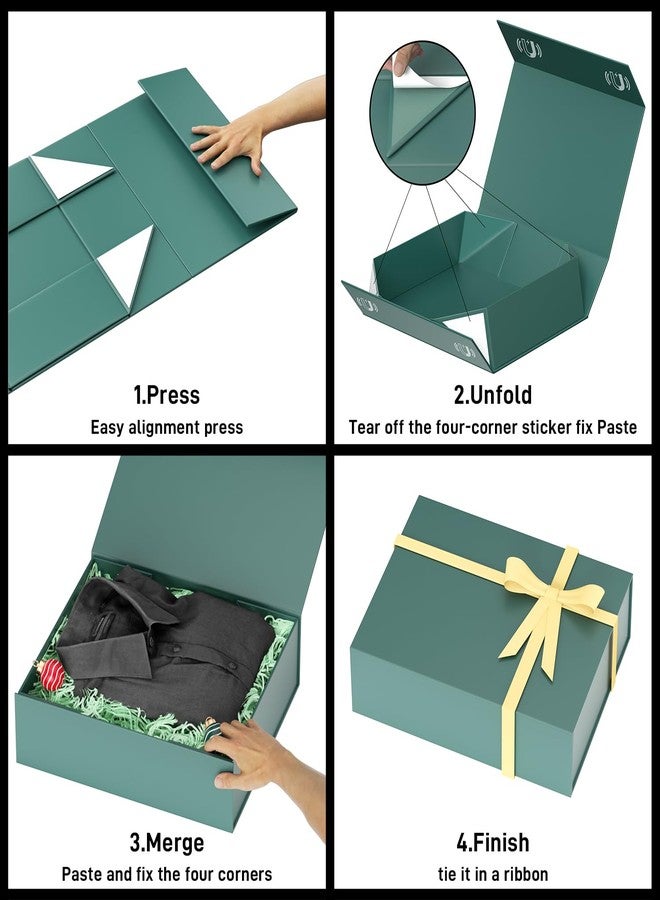 1.Press
Easy alignment press

2.Unfold
Tear off the four-corner sticker fix Paste

3.Merge
Paste and fix the four corners

4.Finish
tie it in a ribbon