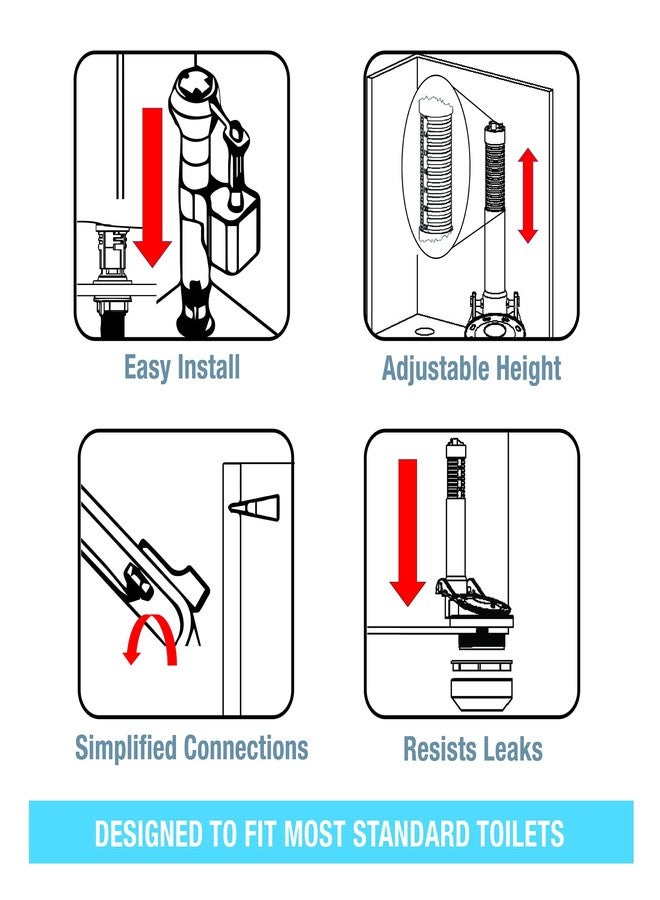 Easy Install

Adjustable Height

Simplified Connections

Resists Leaks

DESIGNED TO FIT MOST STANDARD TOILETS