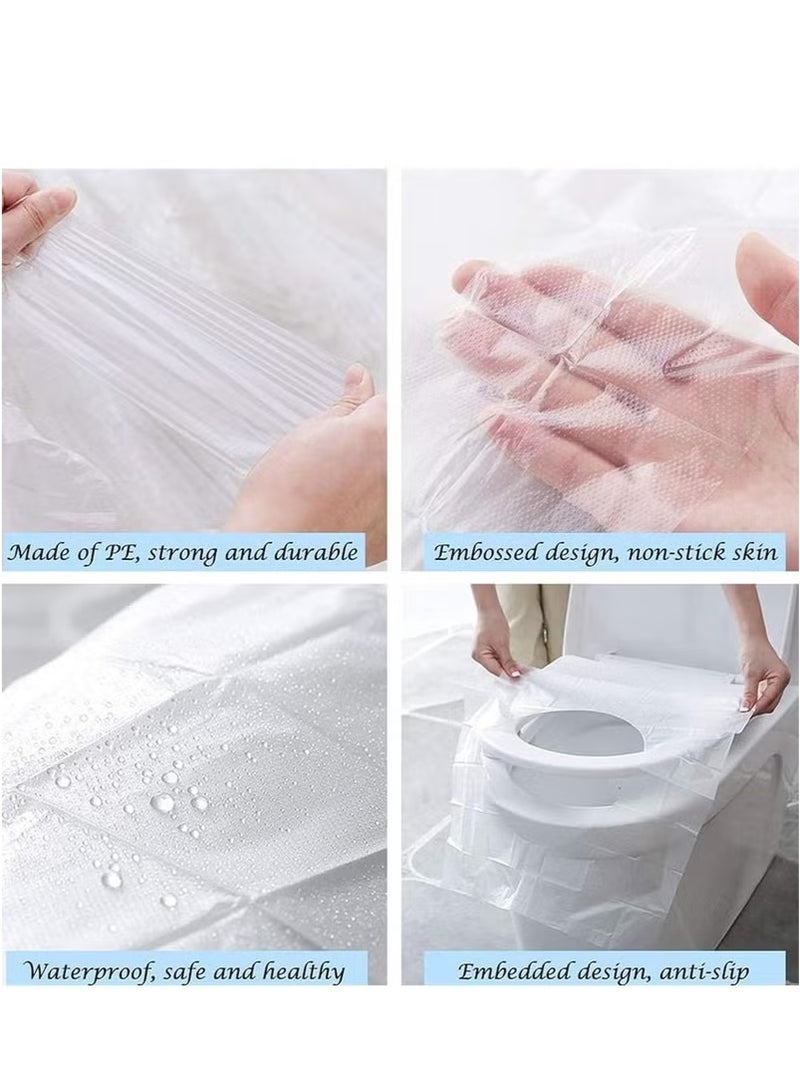 Made of PE, strong and durable

Embossed design, non-stick skin

Waterproof, safe and healthy

Embedded design, anti-slip