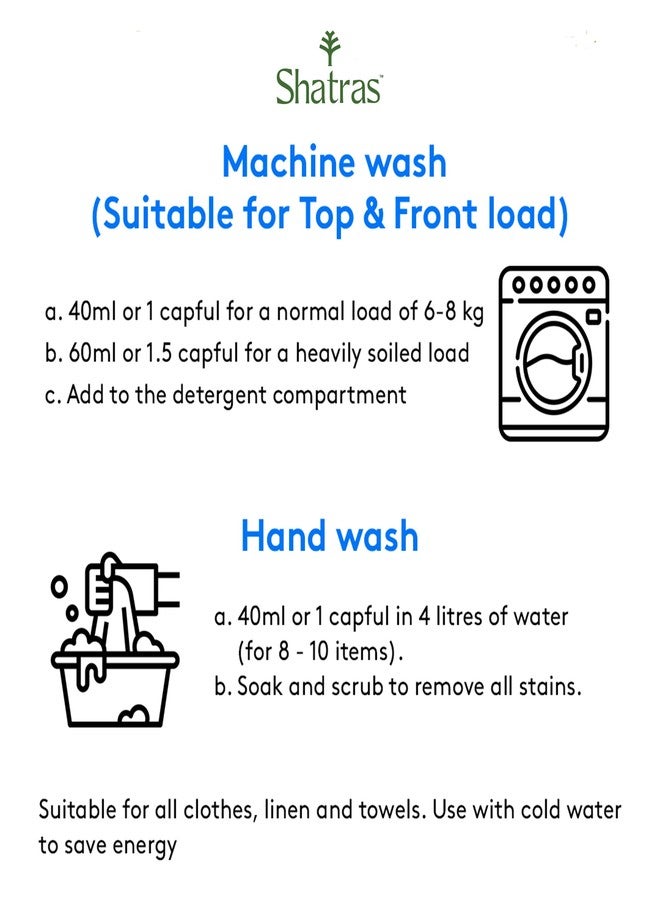 Shatras™

Machine wash
(Suitable for Top & Front load)

a. 40ml or 1 capful for a normal load of 6-8 kg
b. 60ml or 1.5 capful for a heavily soiled load
c. Add to the detergent compartment

Hand wash

a. 40ml or 1 capful in 4 litres of water (for 8 - 10 items).
b. Soak and scrub to remove all stains.

Suitable for all clothes, linen and towels. Use with cold water to save energy