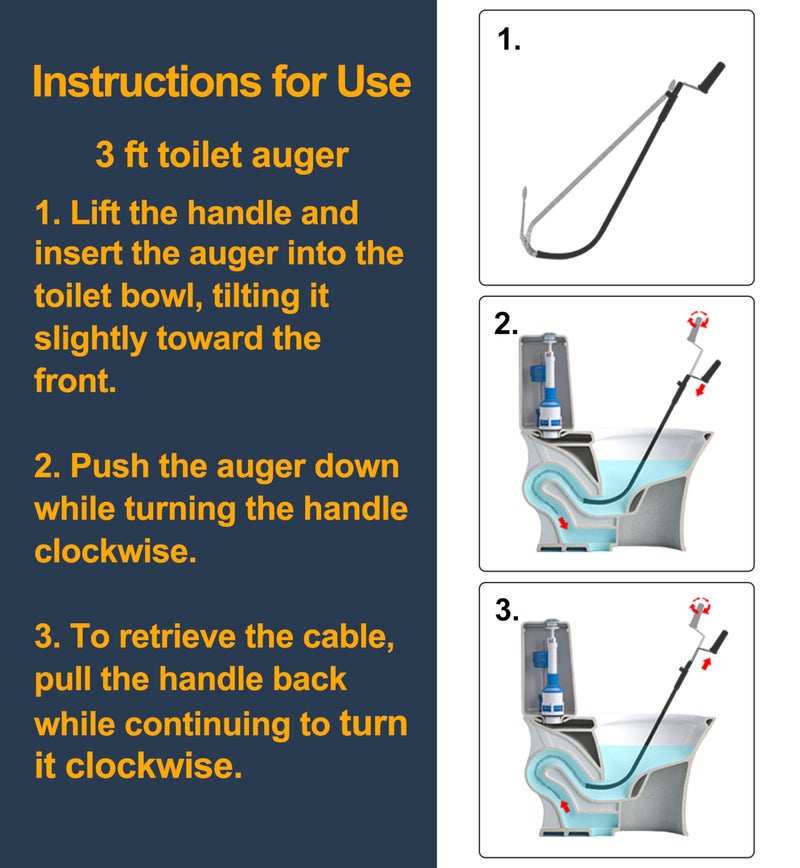 Instructions for Use

3 ft toilet auger

1. Lift the handle and insert the auger into the toilet bowl, tilting it slightly toward the front.

2. Push the auger down while turning the handle clockwise.

3. To retrieve the cable, pull the handle back while continuing to turn it clockwise.

1.

2.

3.