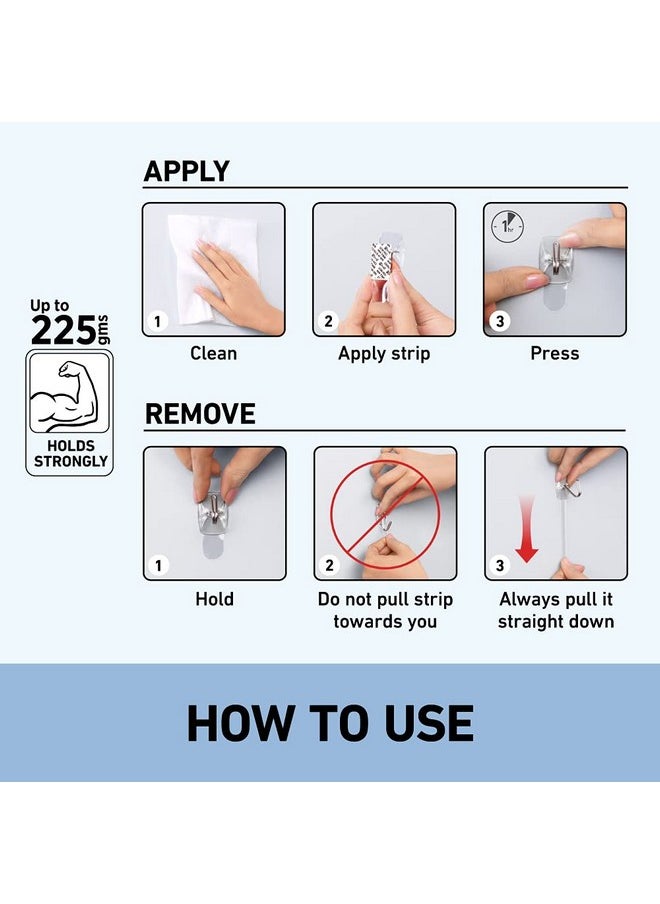 Up to
225 gms

HOLDS STRONGLY

APPLY

1
Clean

2
Apply strip

1hr
3
Press

REMOVE

1
Hold

2
Do not pull strip towards you

3
Always pull it straight down

HOW TO USE