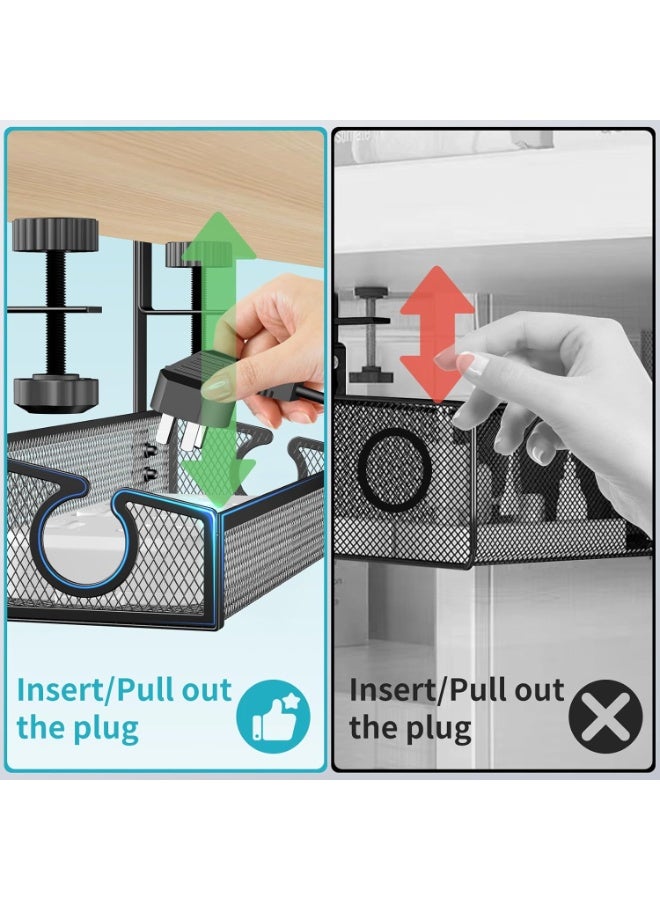 Insert/Pull out the plug

Insert/Pull out the plug