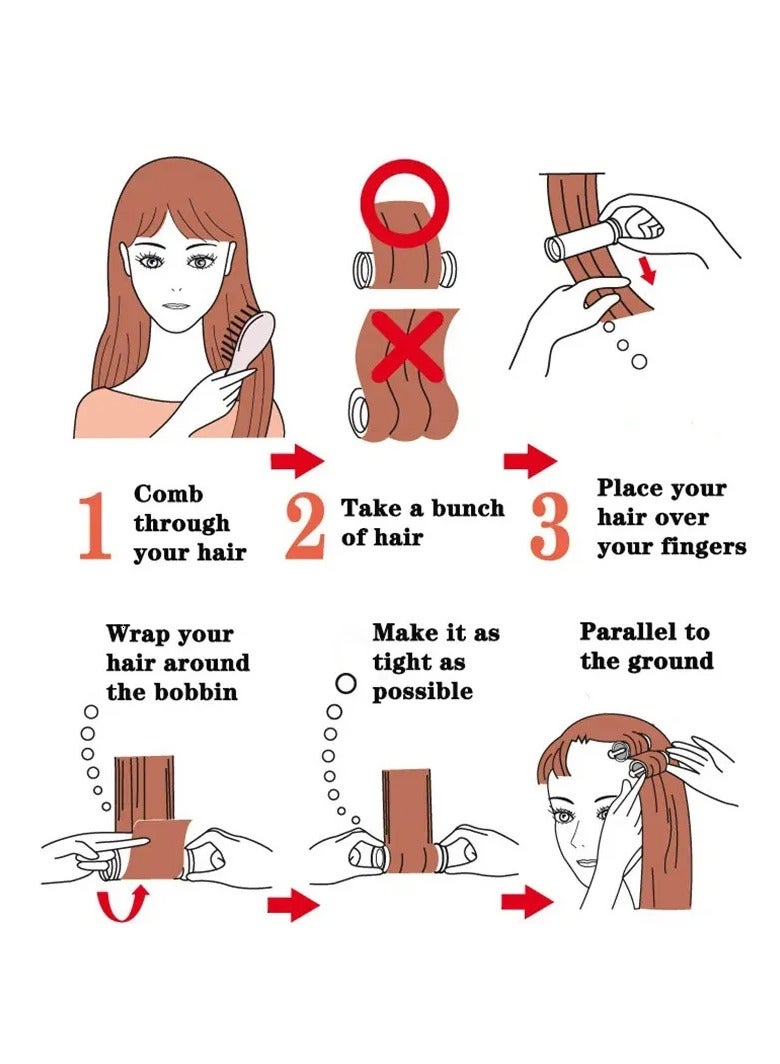 1 Comb through your hair

2 Take a bunch of hair

3 Place your hair over your fingers

Wrap your hair around the bobbin

Make it as tight as possible

Parallel to the ground