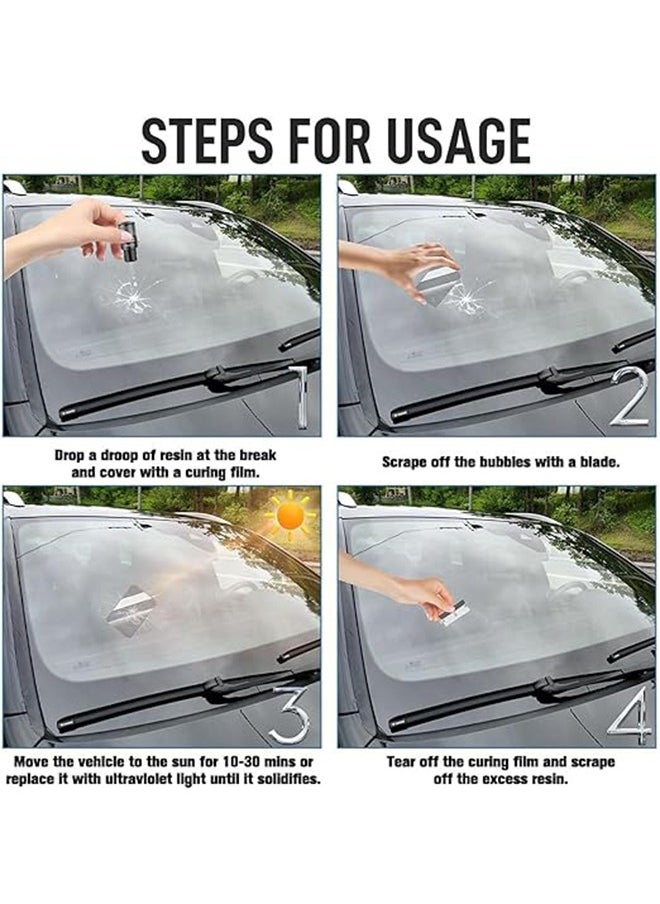 STEPS FOR USAGE

1

Drop a droop of resin at the break and cover with a curing film.

2

Scrape off the bubbles with a blade.

3

Move the vehicle to the sun for 10-30 mins or replace it with ultraviolet light until it solidifies.

4

Tear off the curing film and scrape off the excess resin.