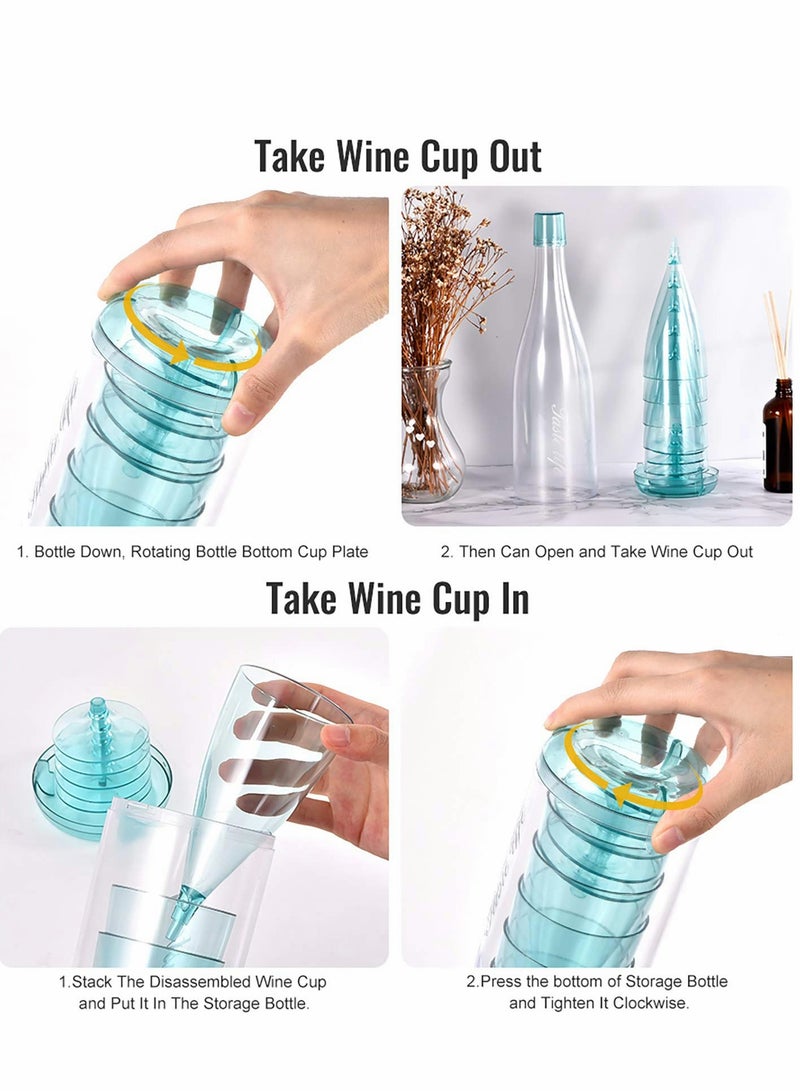 Take Wine Cup Out

1. Bottle Down, Rotating Bottle Bottom Cup Plate

2. Then Can Open and Take Wine Cup Out

Take Wine Cup In

1.Stack The Disassembled Wine Cup and Put It In The Storage Bottle.

2.Press the bottom of Storage Bottle and Tighten It Clockwise.