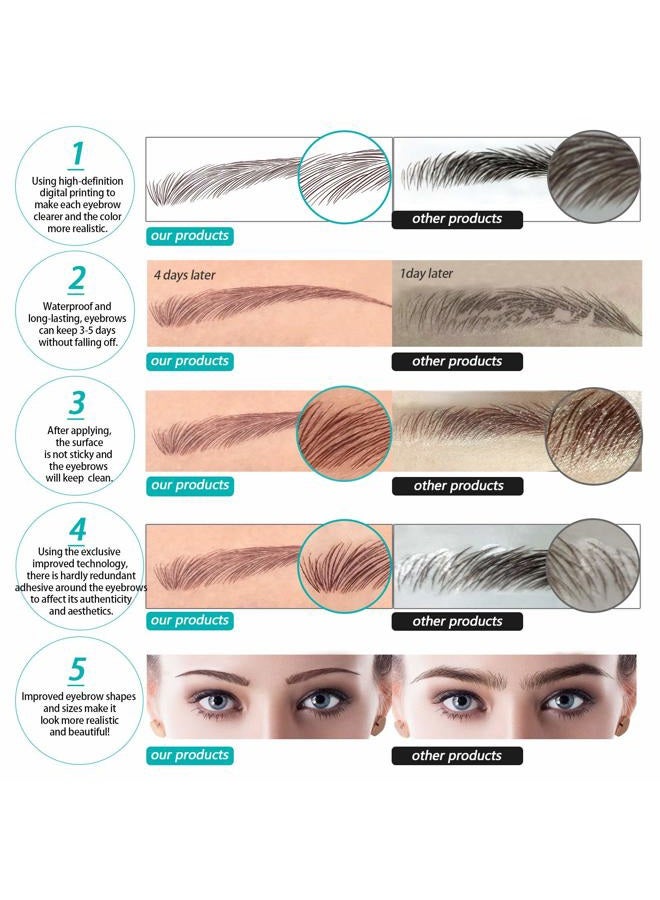 1
Using high-definition digital printing to make each eyebrow clearer and the color more realistic.

our products

other products

2
Waterproof and long-lasting, eyebrows can keep 3-5 days without falling off.

4 days later

1day later

our products

other products

3
After applying, the surface is not sticky and the eyebrows will keep clean.

our products

other products

4
Using the exclusive improved technology, there is hardly redundant adhesive around the eyebrows to affect its authenticity and aesthetics.

our products

other products

5
Improved eyebrow shapes and sizes make it look more realistic and beautiful!

our products

other products