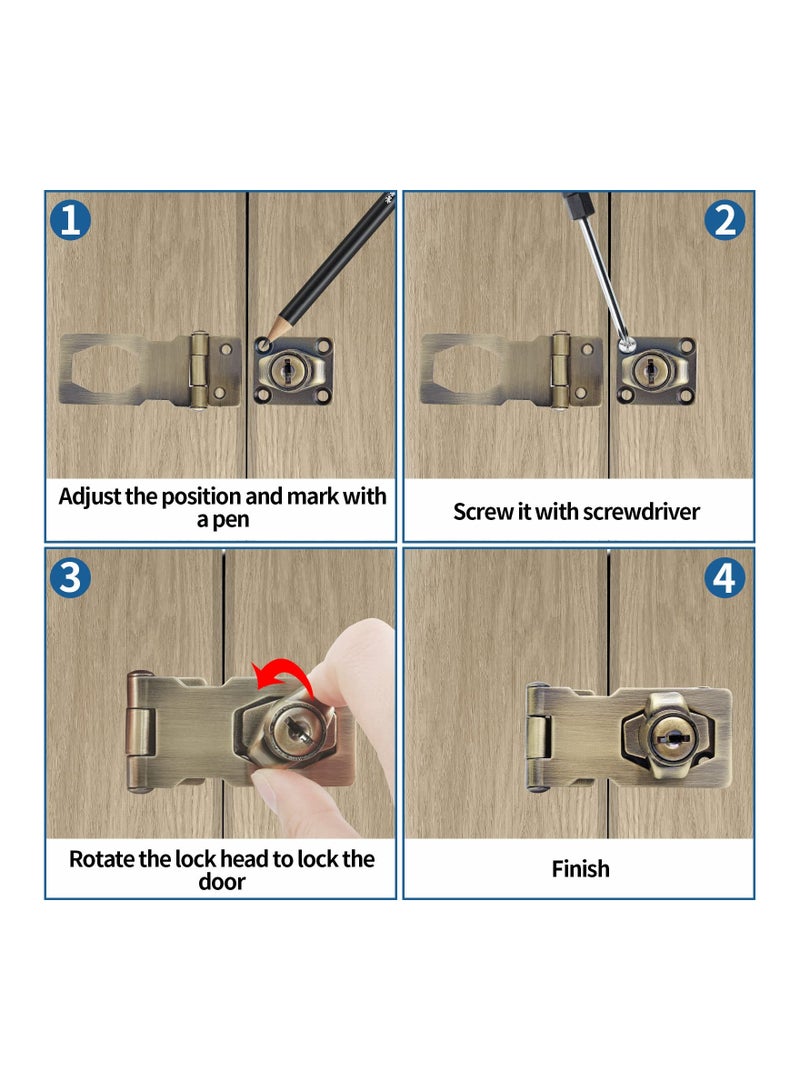 1

Adjust the position and mark with a pen

2

Screw it with screwdriver

3

Rotate the lock head to lock the door

4

Finish