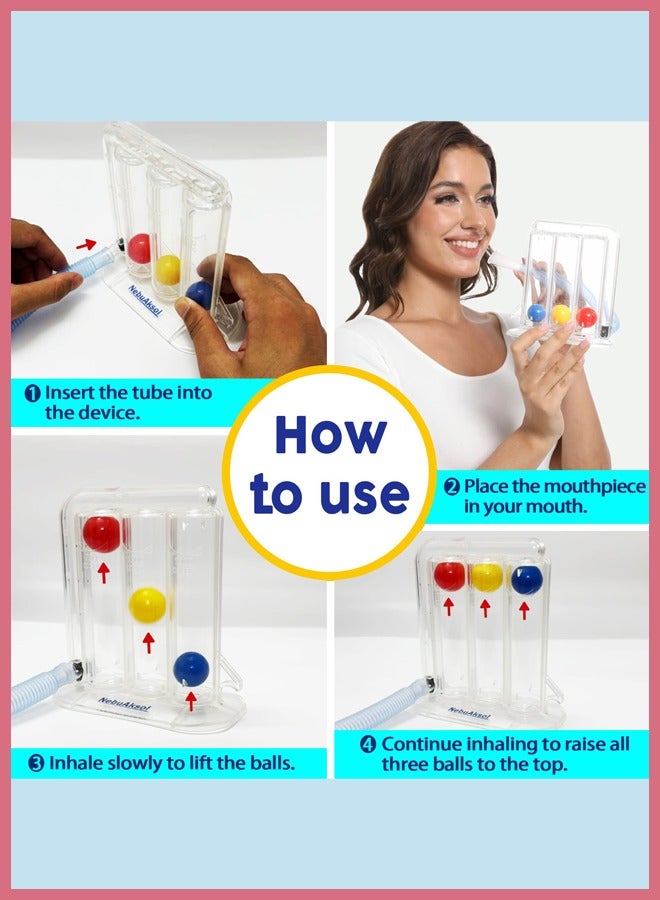 NebuAksol

❶ Insert the tube into the device.

How to use

❷ Place the mouthpiece in your mouth.

NebuAksol

❸ Inhale slowly to lift the balls.

NebuAksol

❹ Continue inhaling to raise all three balls to the top.