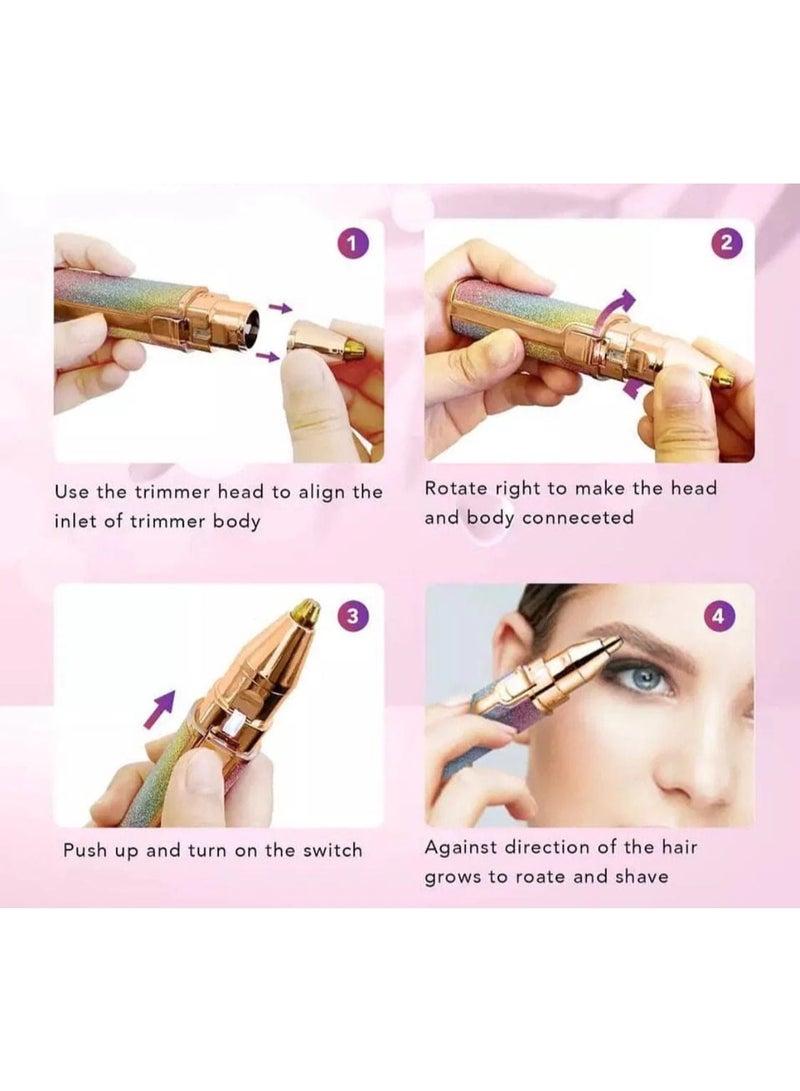 1

Use the trimmer head to align the inlet of trimmer body

2

Rotate right to make the head and body conneceted

3

Push up and turn on the switch

4

Against direction of the hair grows to roate and shave