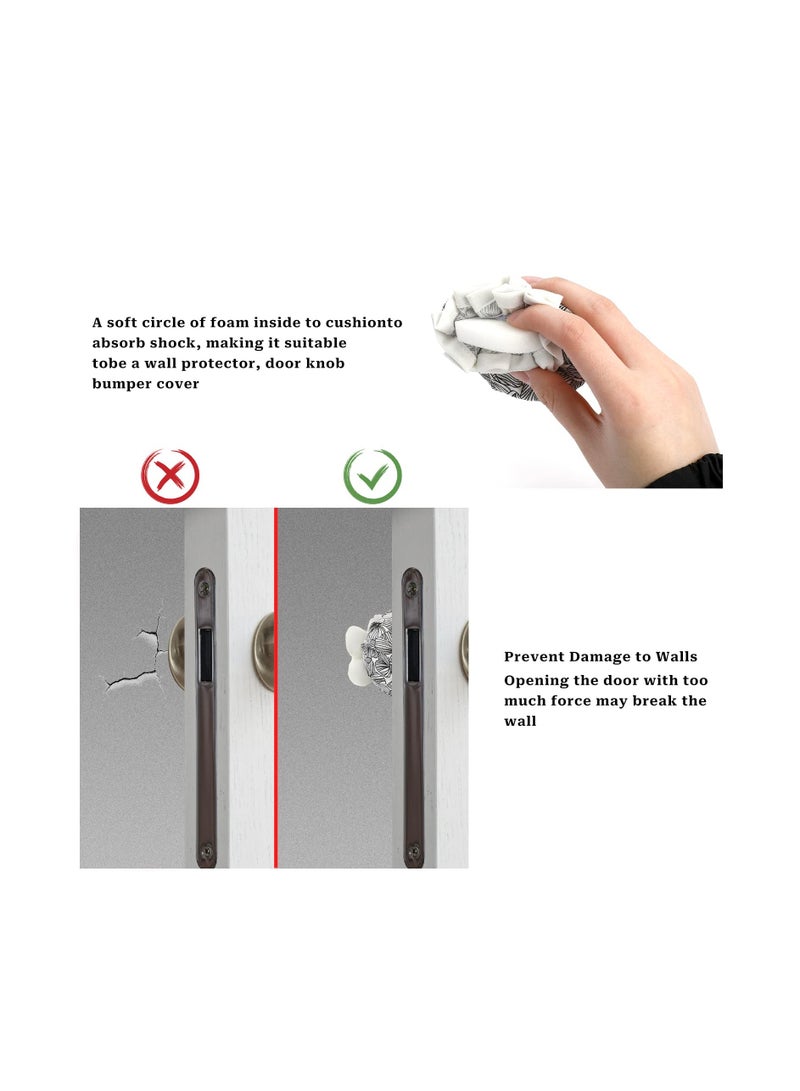 A soft circle of foam inside to cushionto absorb shock, making it suitable tobe a wall protector, door knob bumper cover

Prevent Damage to Walls
Opening the door with too much force may break the wall