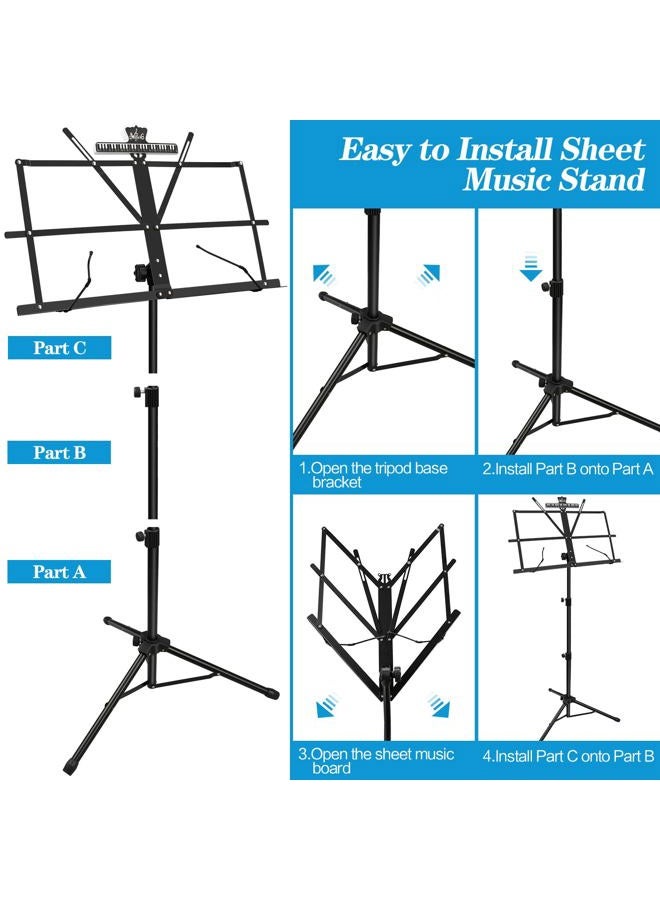 Part C

Part B

Part A

Easy to Install Sheet Music Stand

1.Open the tripod base bracket

2.Install Part B onto Part A

3.Open the sheet music board

4.Install Part C onto Part B